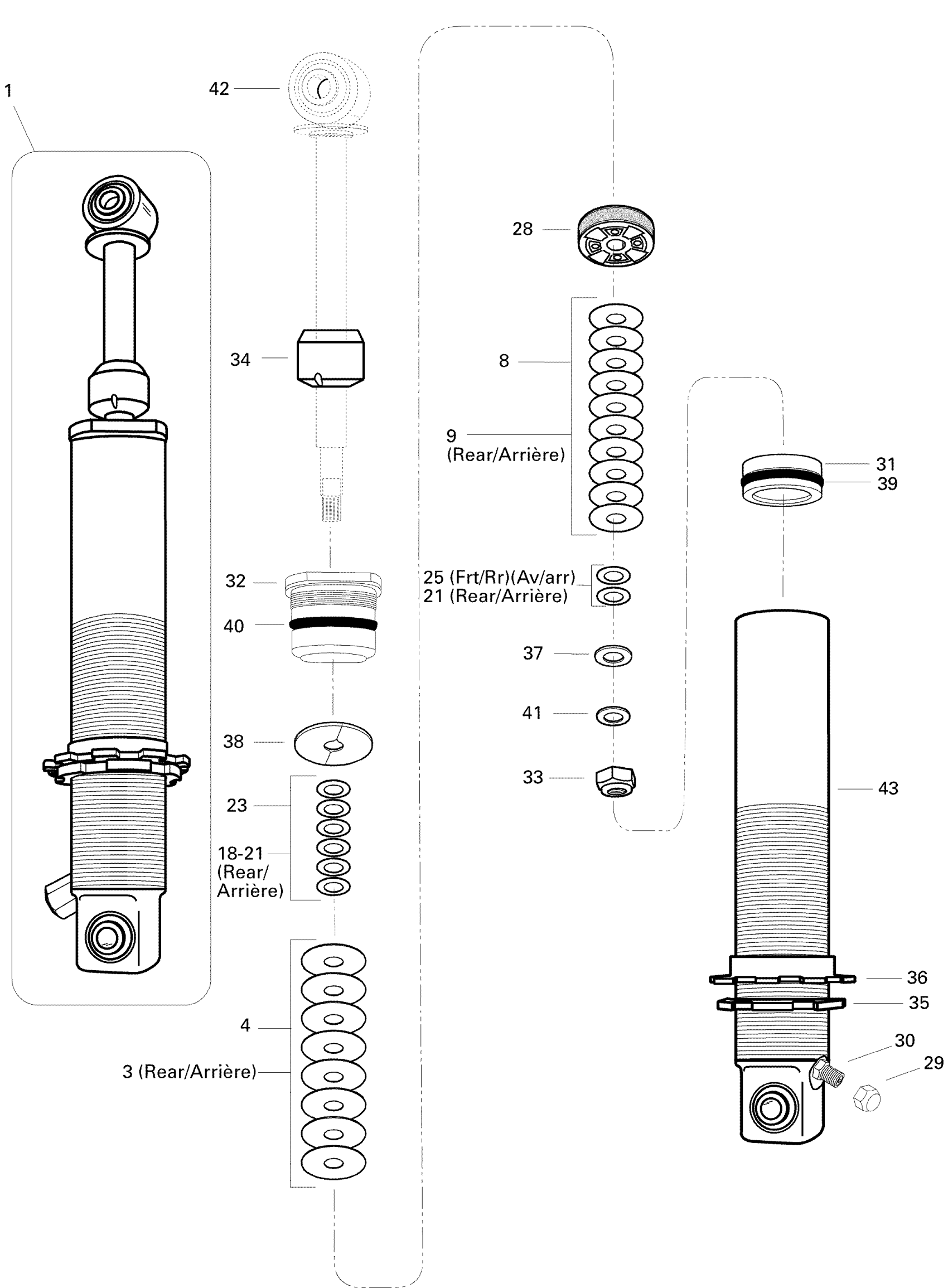 1

42

34

32

40

38

23

18-21
(Rear/
Arrière)

4

3 (Rear/Arrière)

28

8

9
(Rear/Arrière)

25 (Frt/Rr)(Av/arr)
21 (Rear/Arrière)

37

41

33

31
39

43

36

35

30

29