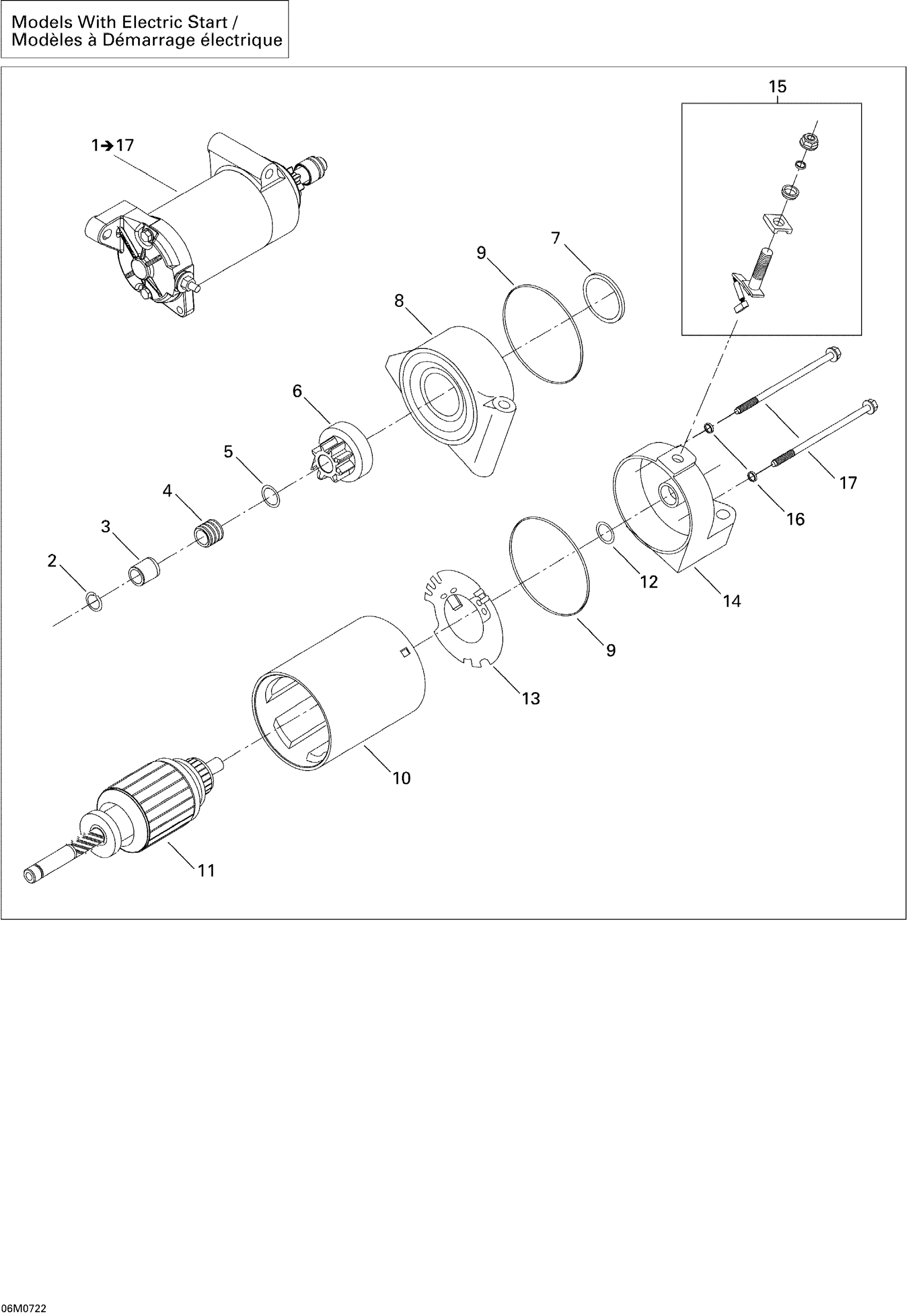 Models With Electric Start /
Modèles à Démarrage électrique

15

1➔17

7

9

8

6

5

4

3

2

17

16

12

14

9

13

10

11

06M0722