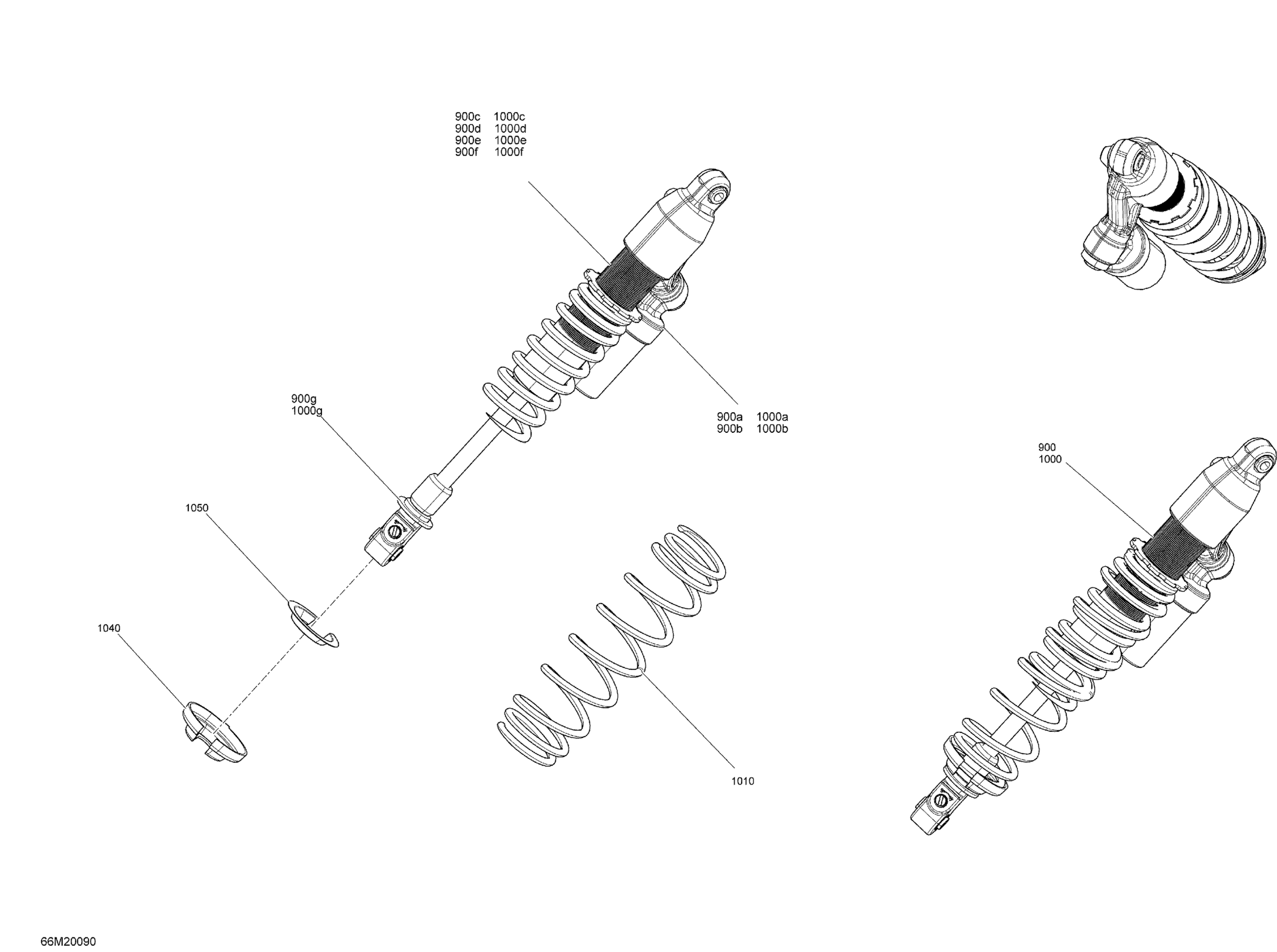 900c 1000c
900d 1000d
900e 1000e
900f 1000f

900g
1000g

900a 1000a
900b 1000b

900
1000

1050

1040

1010

66M20090