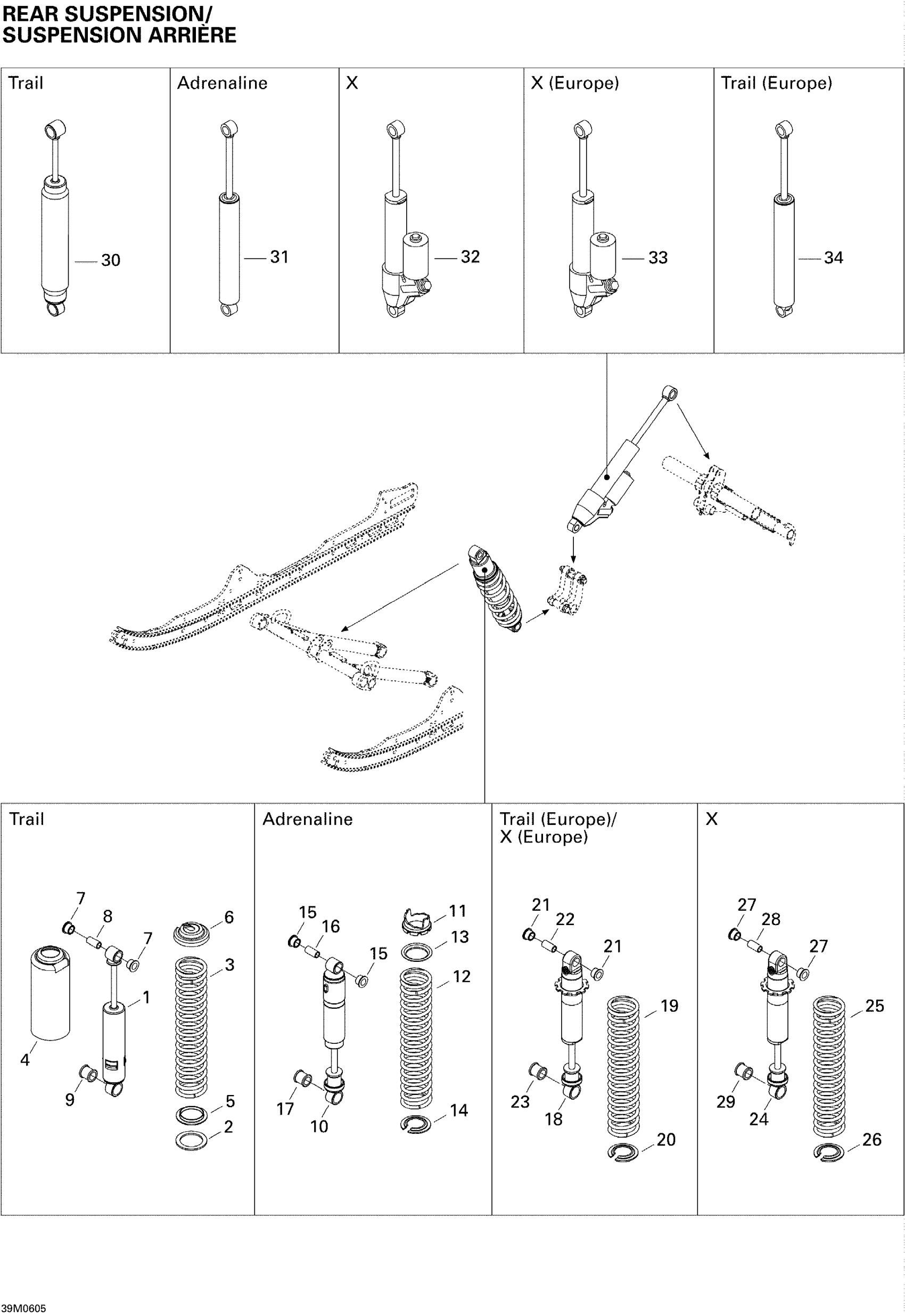 REAR SUSPENSION/
SUSPENSION ARRIÈRE

Trail

30

Adrenaline

31

X

32

X (Europe)

33

Trail (Europe)

34

Trail

7
8
7
6
3
1
4
9
5
2

Adrenaline

15
16
15
11
13
12
17
10
14

Trail (Europe)/
X (Europe)

21
22
21
19
23
18
20

X

27
28
27
25
29
24
26

39M0605