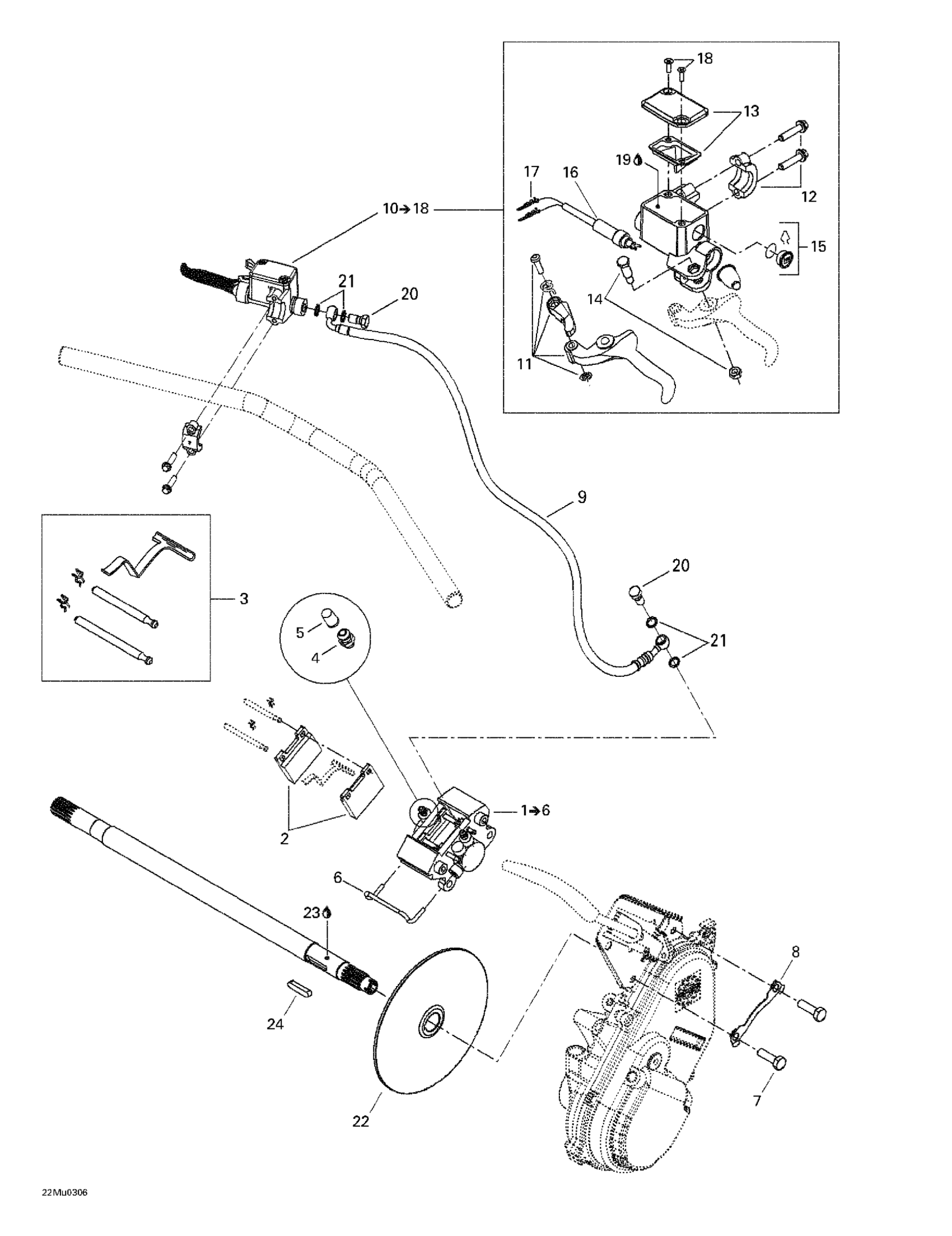 18
13
19
17
16
12
10→18
15
21
20
14
11
9
20
3
5
4
21
1→6
2
6
23
8
24
7
22
22Mu0306