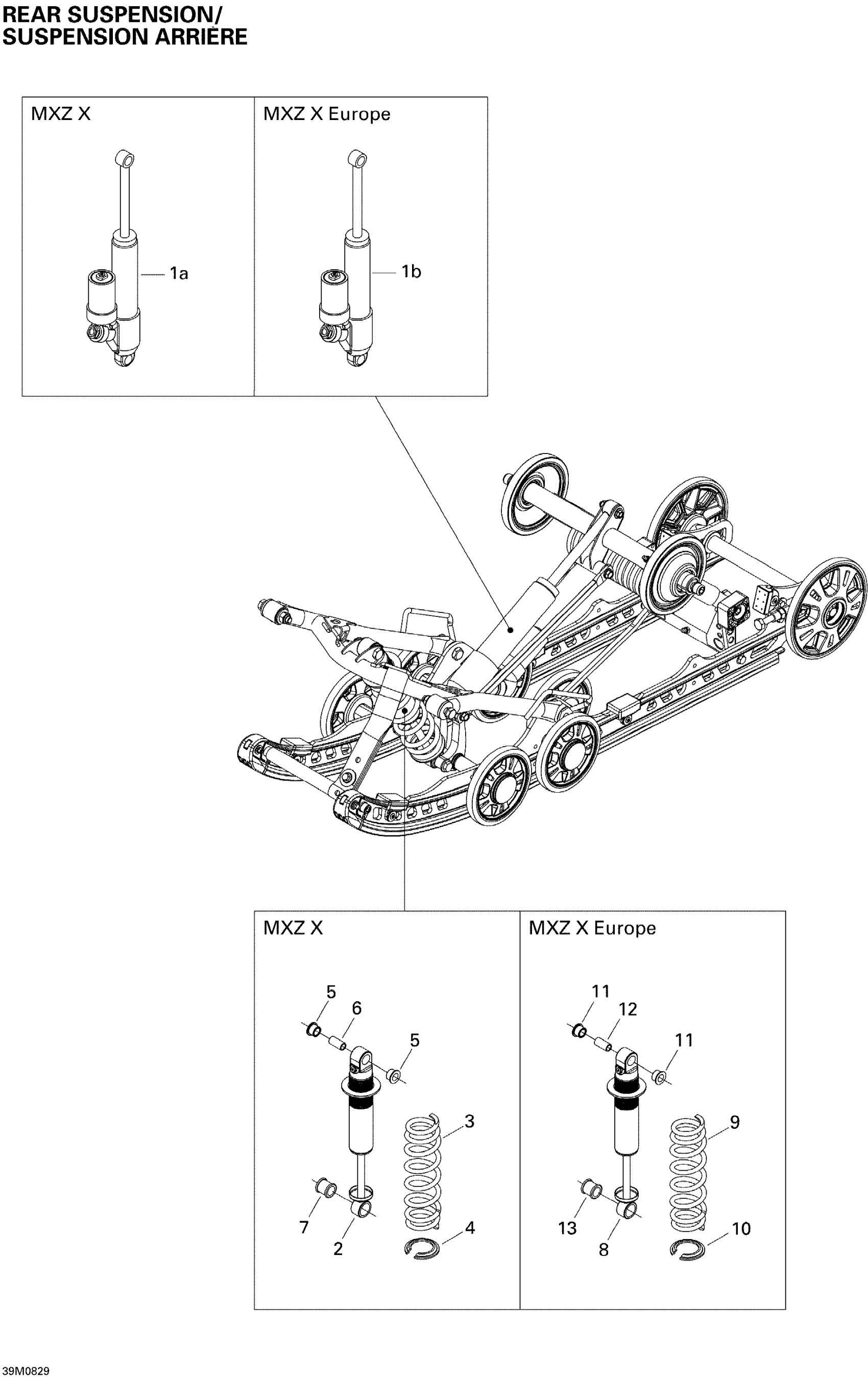 REAR SUSPENSION/
SUSPENSION ARRIÈRE

MXZ X

1a

MXZ X Europe

1b

MXZ X

5
6
5
3
7
2
4

MXZ X Europe

11
12
11
9
13
8
10

39M0829