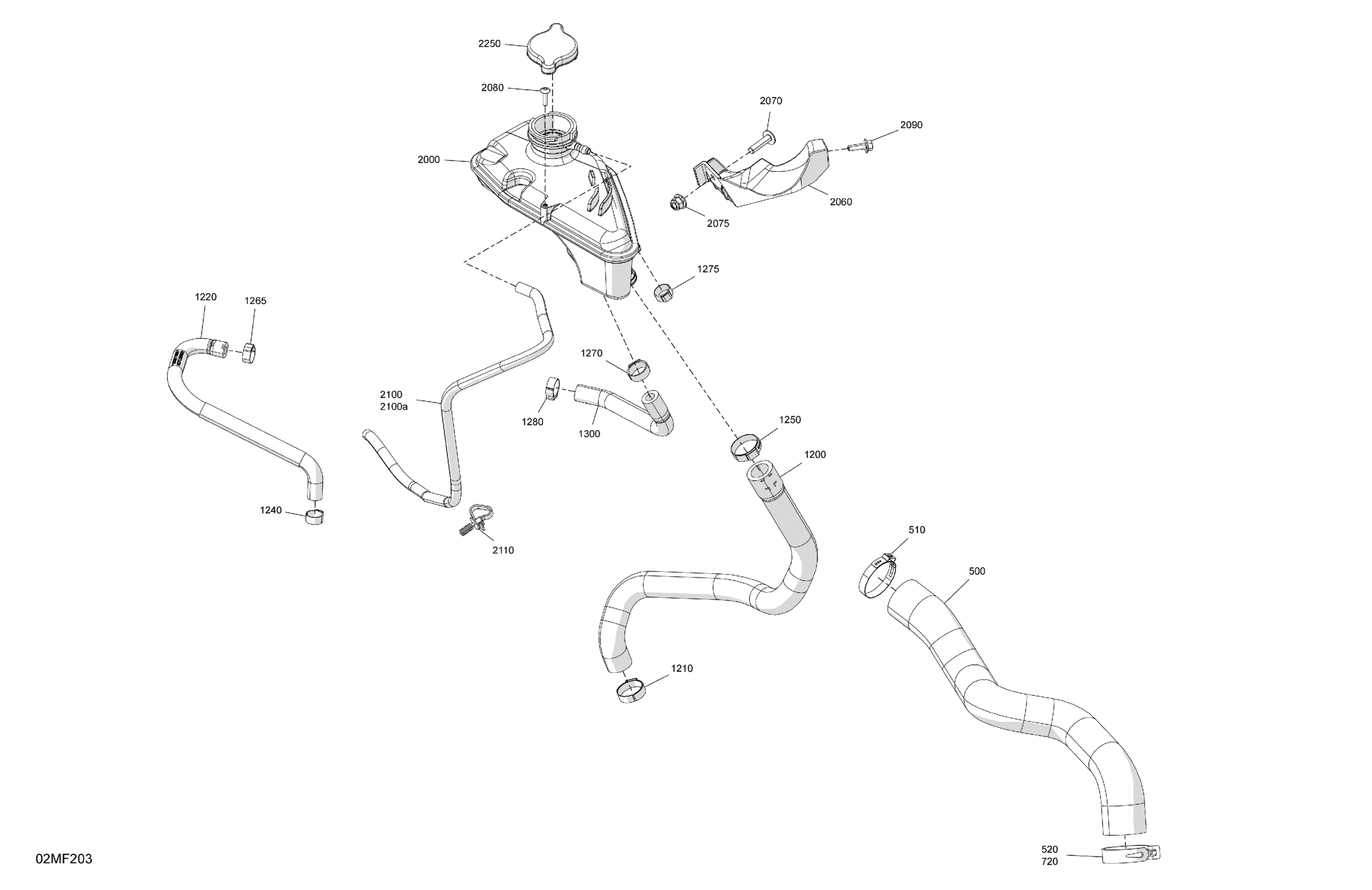 2250

2080

2070

2090

2000

2060

2075

1275

1220

1265

1270

2100
2100a

1280

1300

1250

1200

1240

2110

510

500

1210

520
720

02MF203