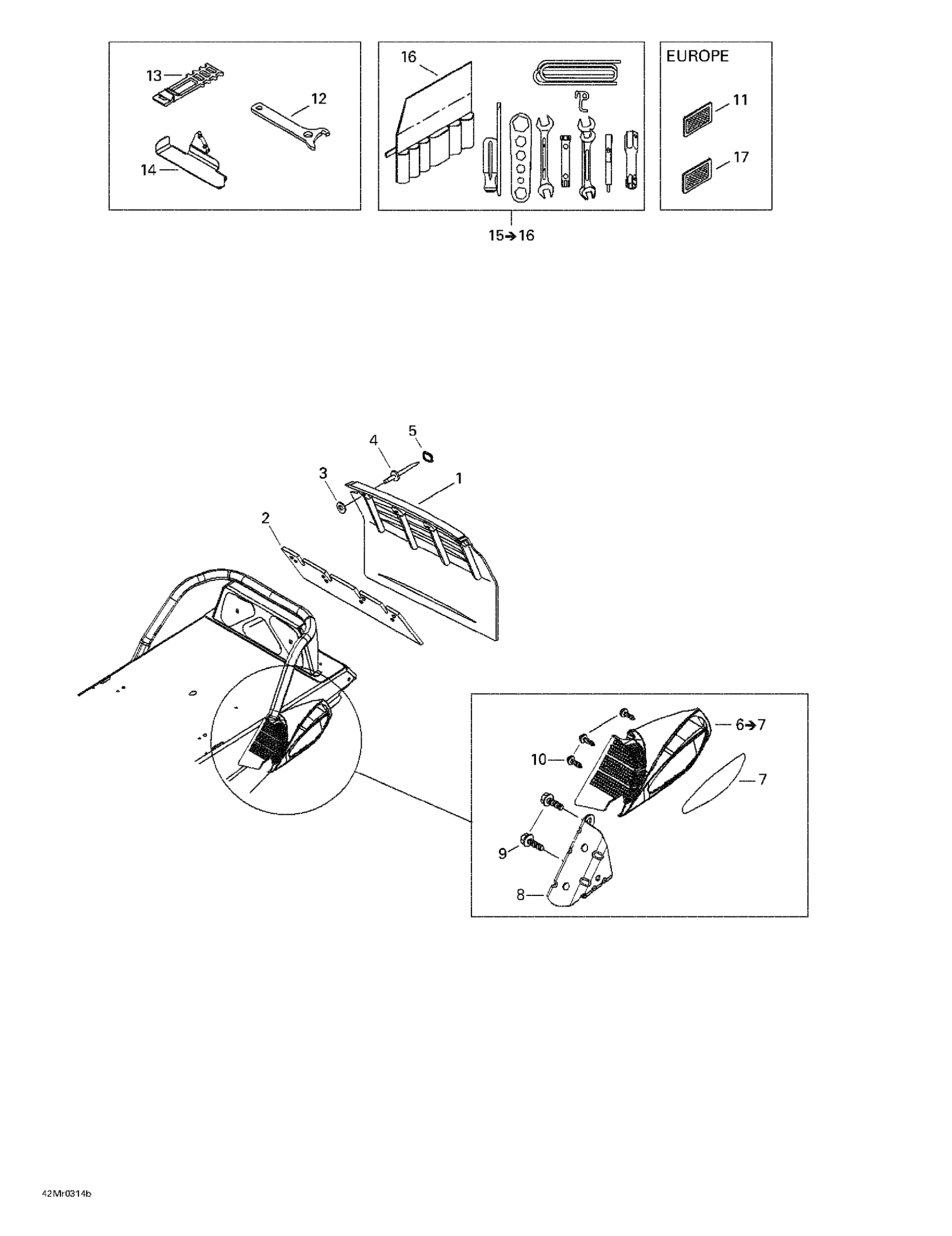 13
12
14
16
15→16
EUROPE
11
17

5
4
3
1
2
6→7
10
7
9
8

42Mr0314b