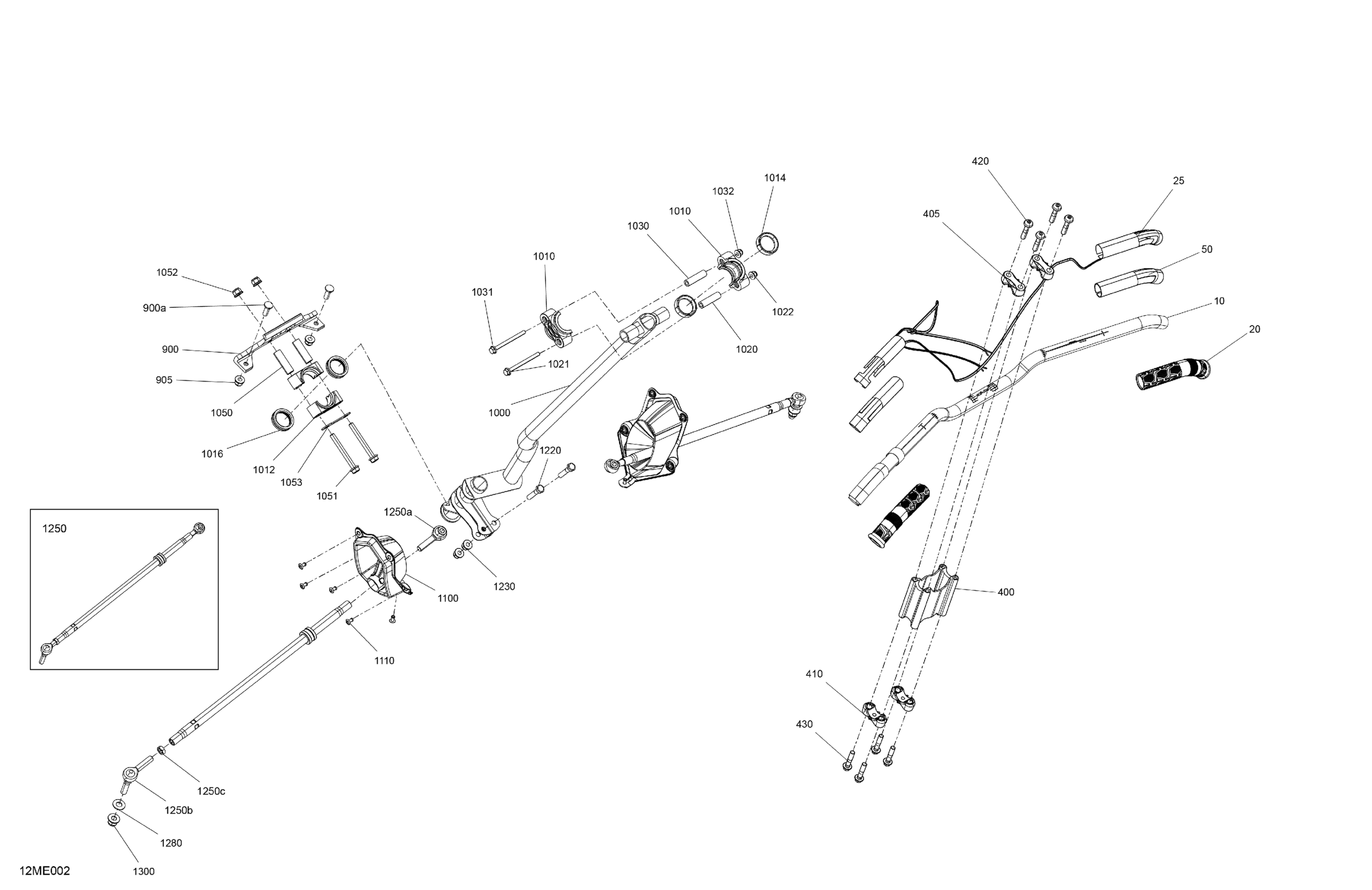 420
25
405
50
10
20
1014
1032
1010
1030
1010
1031
1022
1020
1021
1000
1052
900a
900
905
1050
1016
1012
1053
1051
1220
1250a
1230
1100
1110
1250
400
410
430
1250c
1250b
1280
1300
12ME002