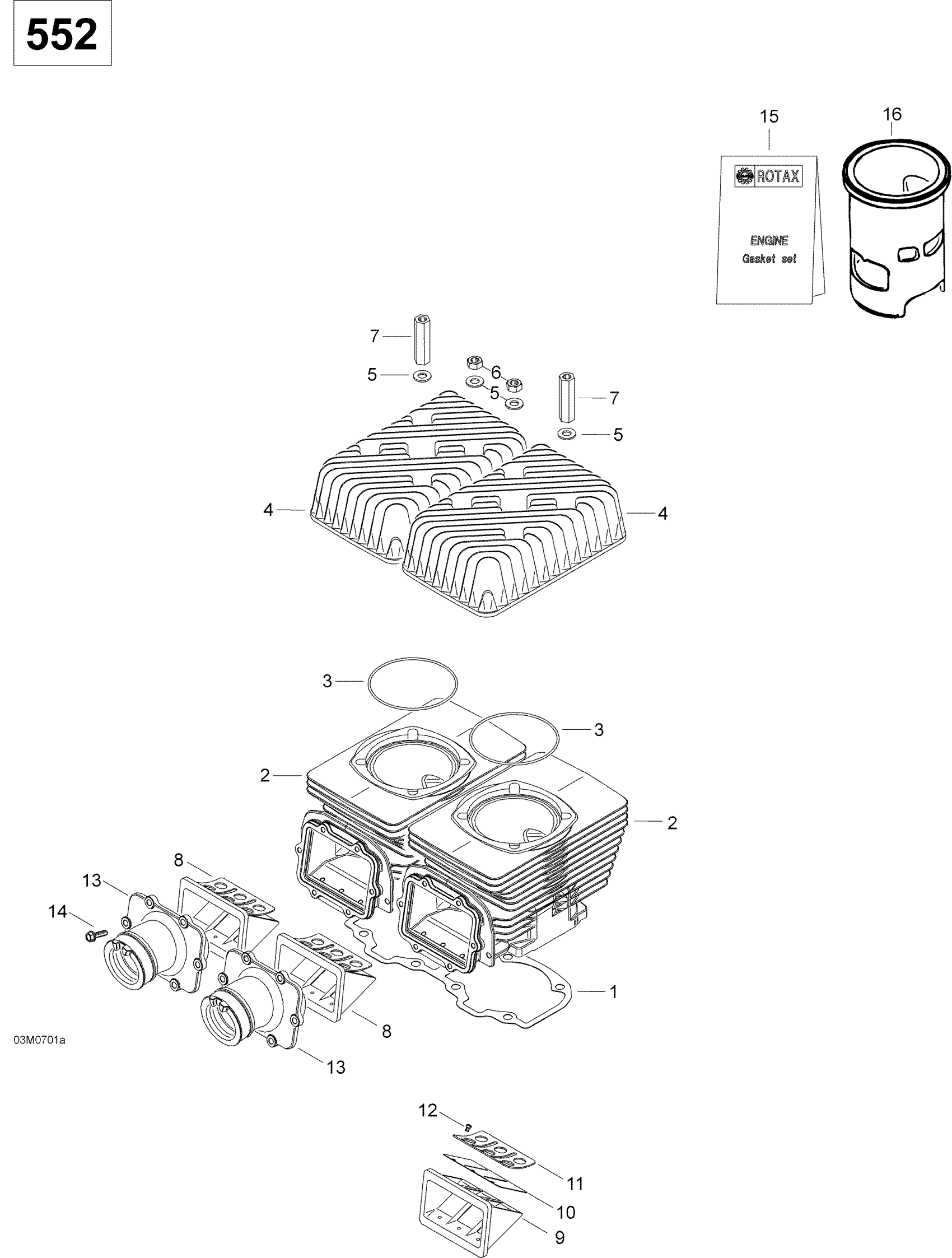 552

15
16
ROTAX
ENGINE
Gasket set

7
5
6
5
7
5
4
4

3
3
2
2
8
13
14
1
8
13
03M0701a

12
11
10
9