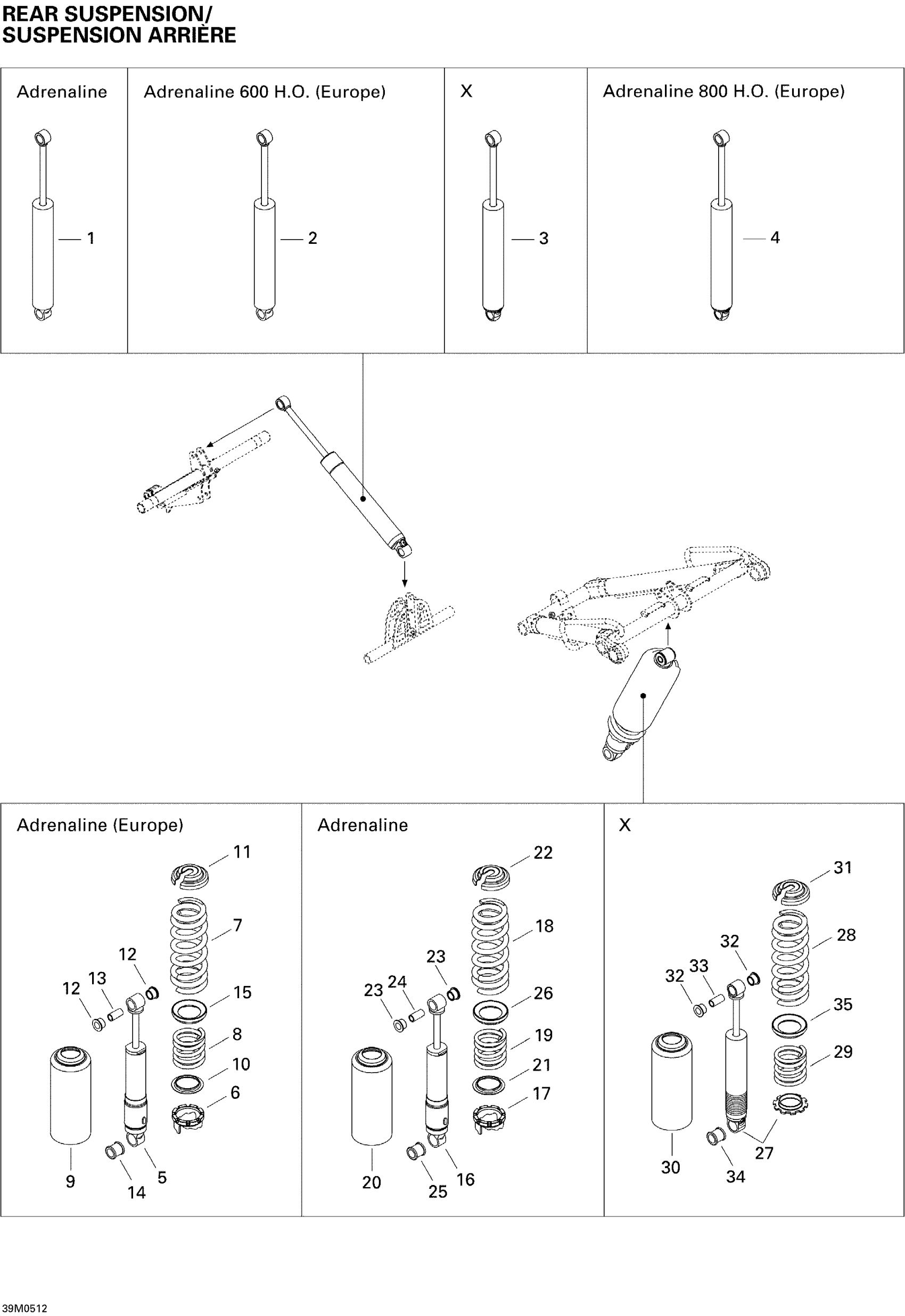 REAR SUSPENSION/
SUSPENSION ARRIÈRE

Adrenaline

1

Adrenaline 600 H.O. (Europe)

2

X

3

Adrenaline 800 H.O. (Europe)

4

Adrenaline (Europe)

11
7
12
13
12
15
8
10
6
9
14
5

Adrenaline

22
18
23
24
23
26
19
21
17
20
25
16

X

31
28
32
33
32
35
29
30
34
27

39M0512