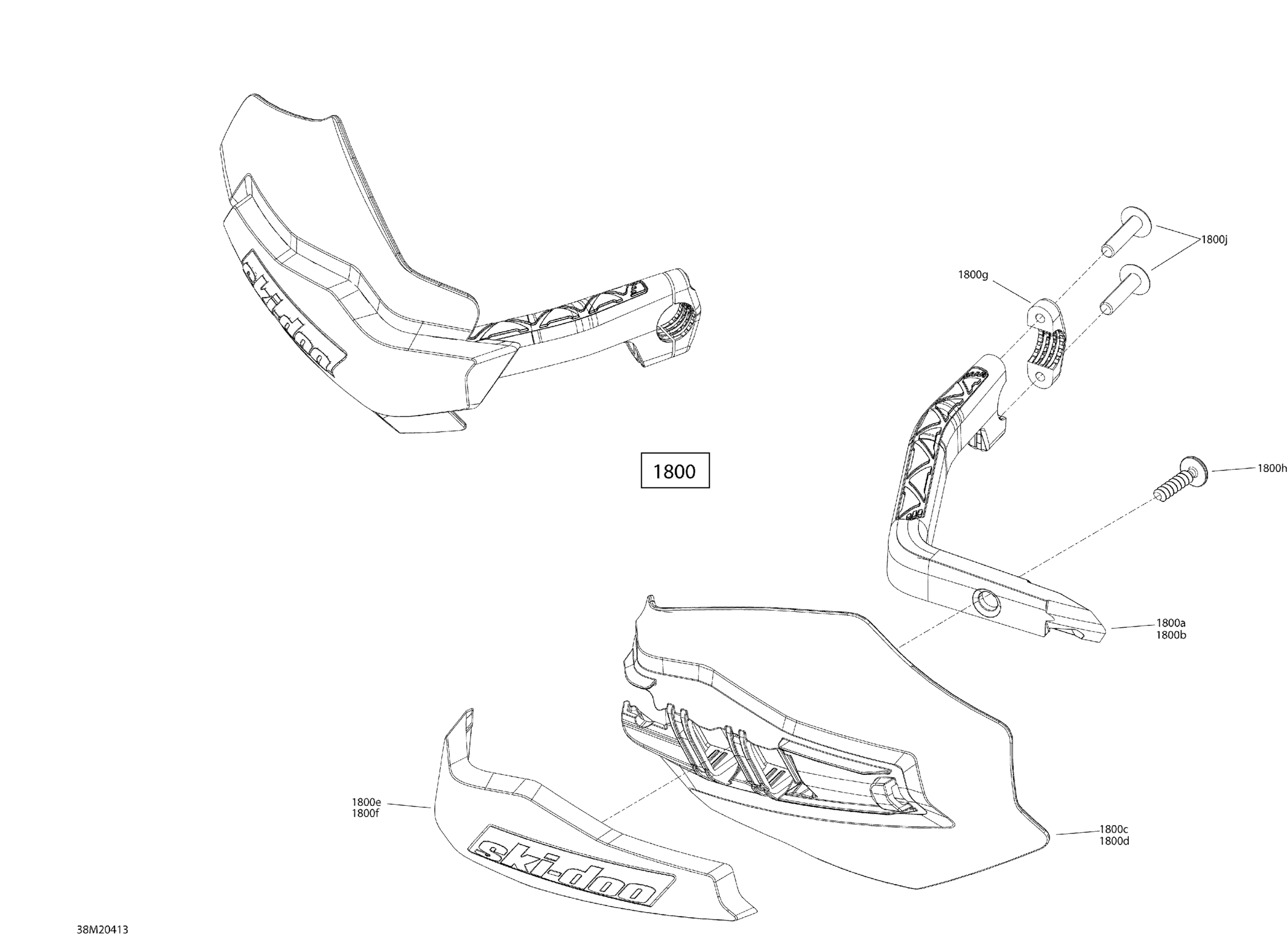 ski-doo

1800j

1800g

1800

1800h

1800a
1800b

1800e
1800f

ski-doo

1800c
1800d

38M20413