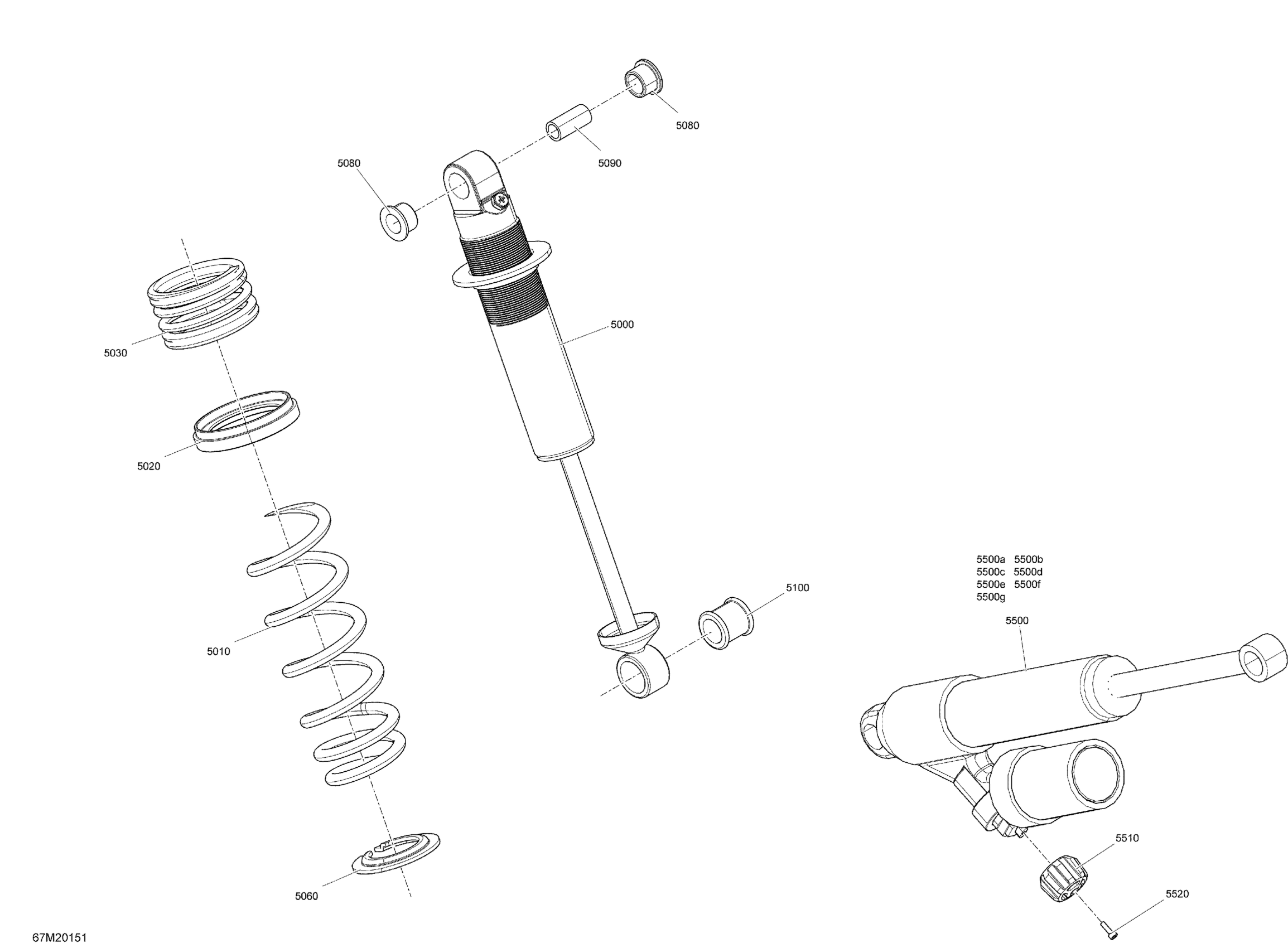 5080

5090

5080

5000

5030

5020

5010

5100

5500a 5500b
5500c 5500d
5500e 5500f
5500g

5500

5510

5520

5060

67M20151