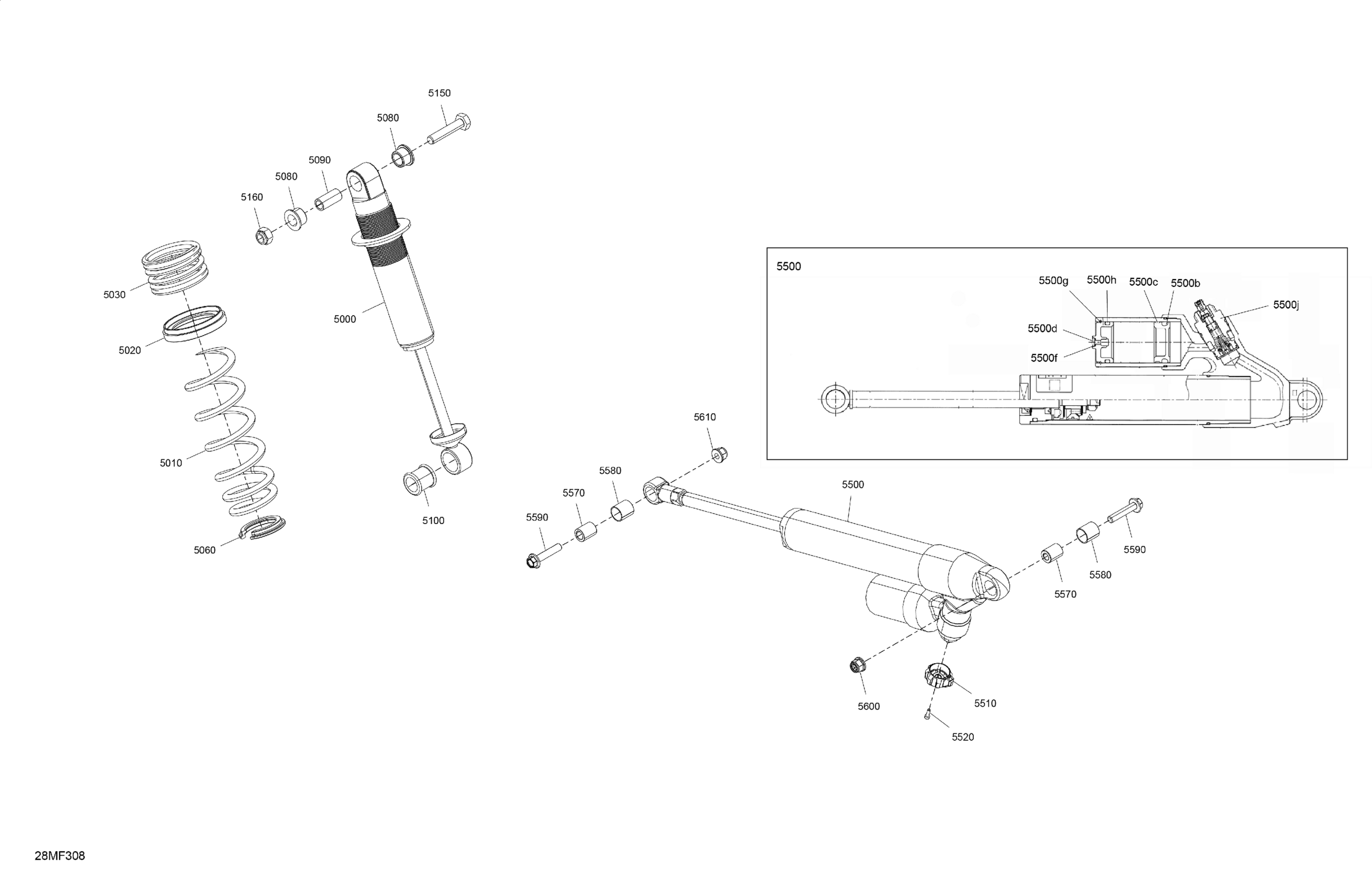 5150
5080
5090
5080
5160
5030
5000
5020
5010
5100
5060
5500
5500g
5500h
5500c
5500b
5500j
5500d
5500f
5610
5580
5570
5590
5500
5590
5580
5570
5600
5510
5520
28MF308