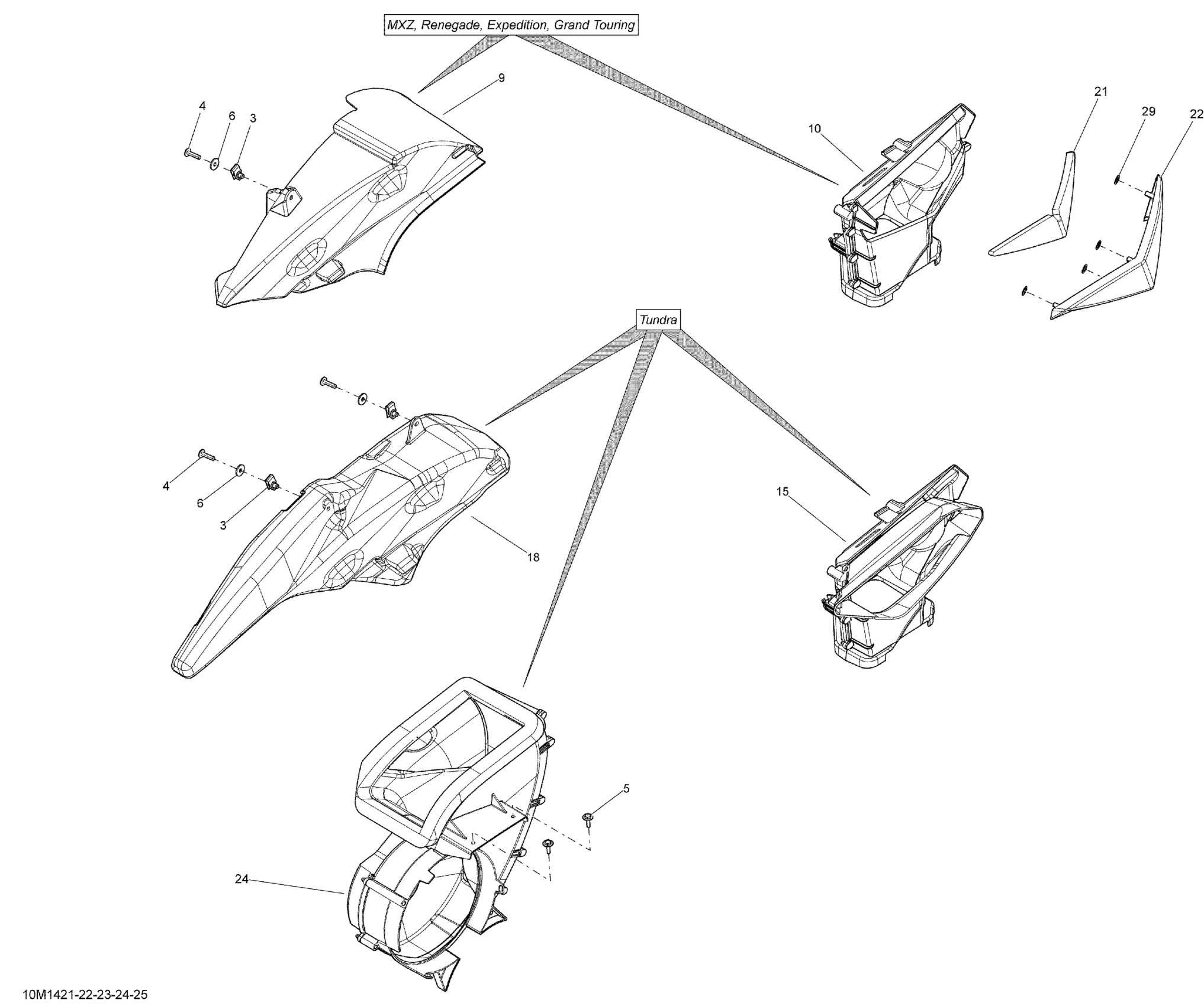 MXZ, Renegade, Expedition, Grand Touring

9

4

6

3

10

21

29

22

Tundra

4

6

3

18

15

5

24

10M1421-22-23-24-25