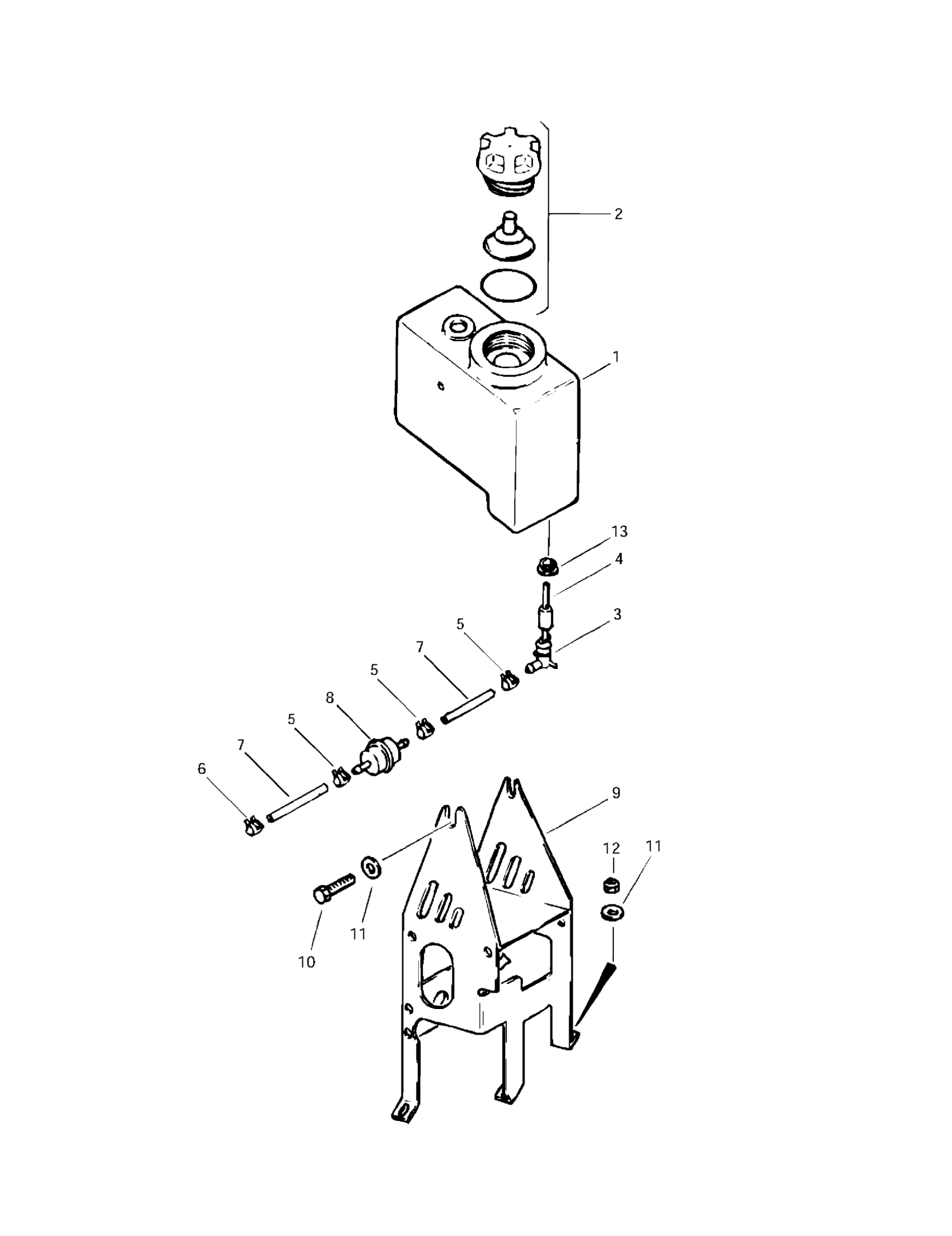 2
1
13
4
3
5
7
5
8
5
7
6
9
12
11
11
10