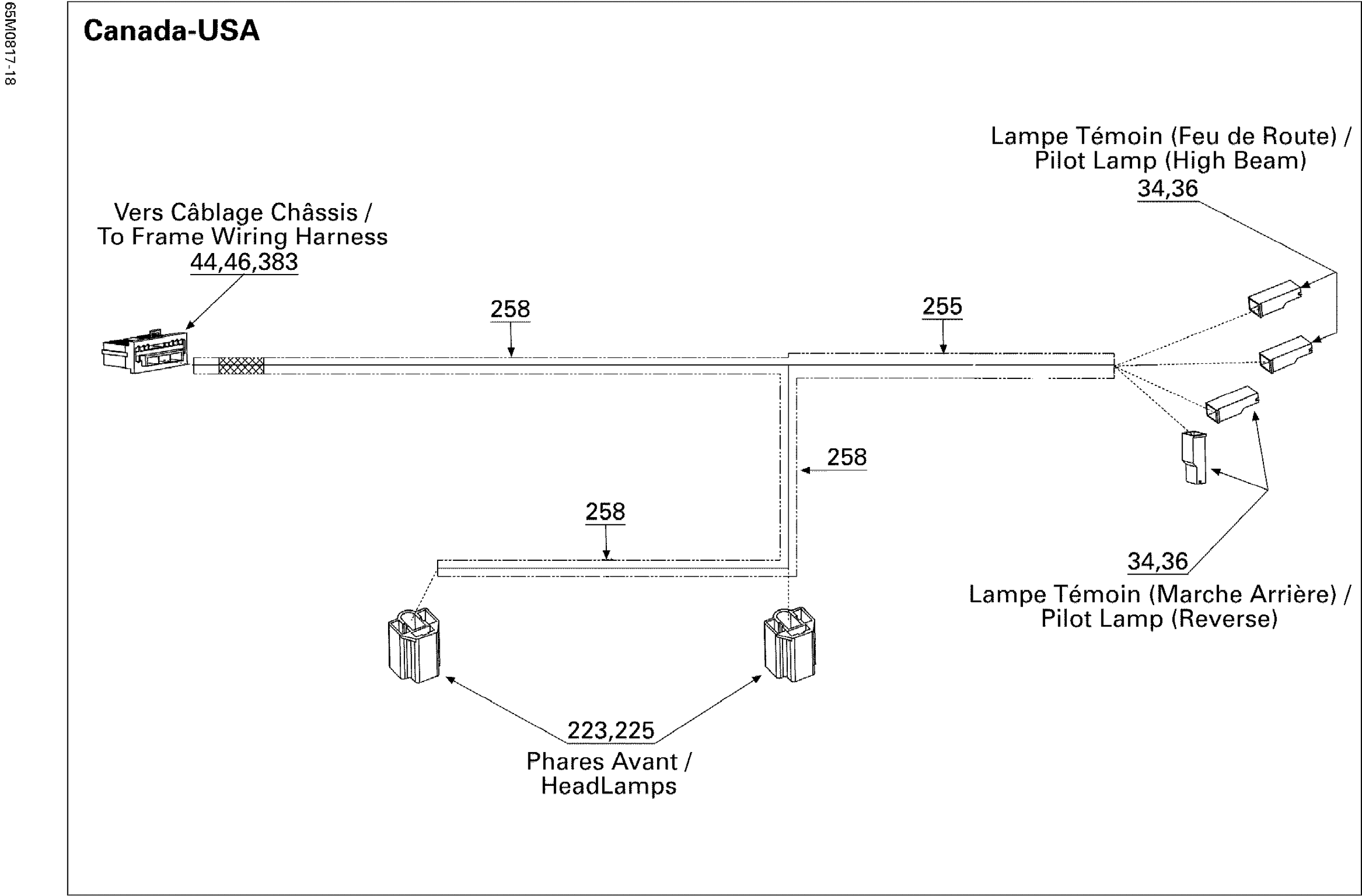 65M0817-18

Canada-USA

Lampe Témoin (Feu de Route) / Pilot Lamp (High Beam)
34,36

Vers Câblage Châssis / To Frame Wiring Harness
44,46,383

258

255

258

258

34,36
Lampe Témoin (Marche Arrière) / Pilot Lamp (Reverse)

223,225
Phares Avant / HeadLamps