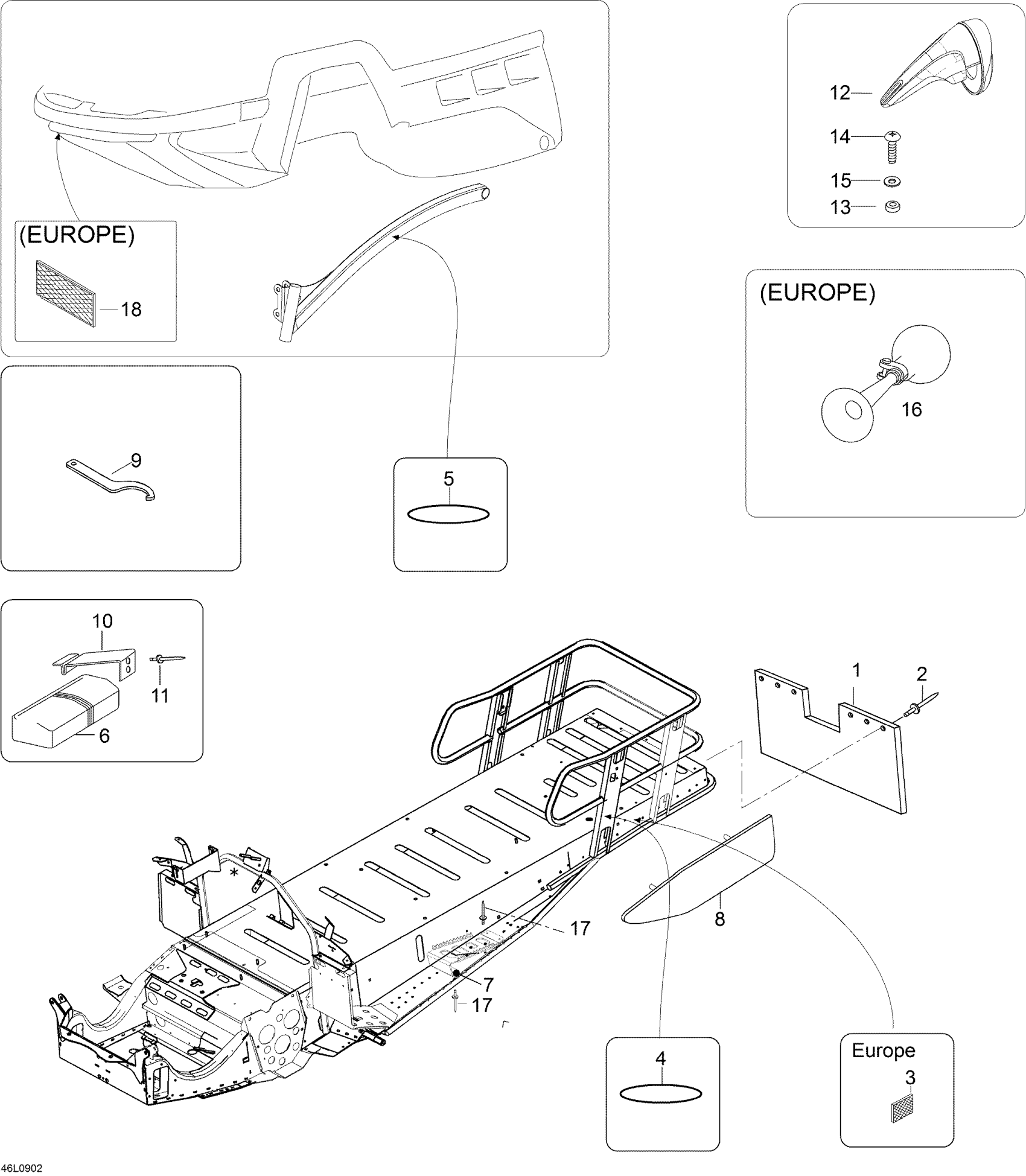 (EUROPE)

18

12

14

15

13

(EUROPE)

16

9

5

10

11

6

1

2

*

17

8

7

17

4

Europe

3

46L0902