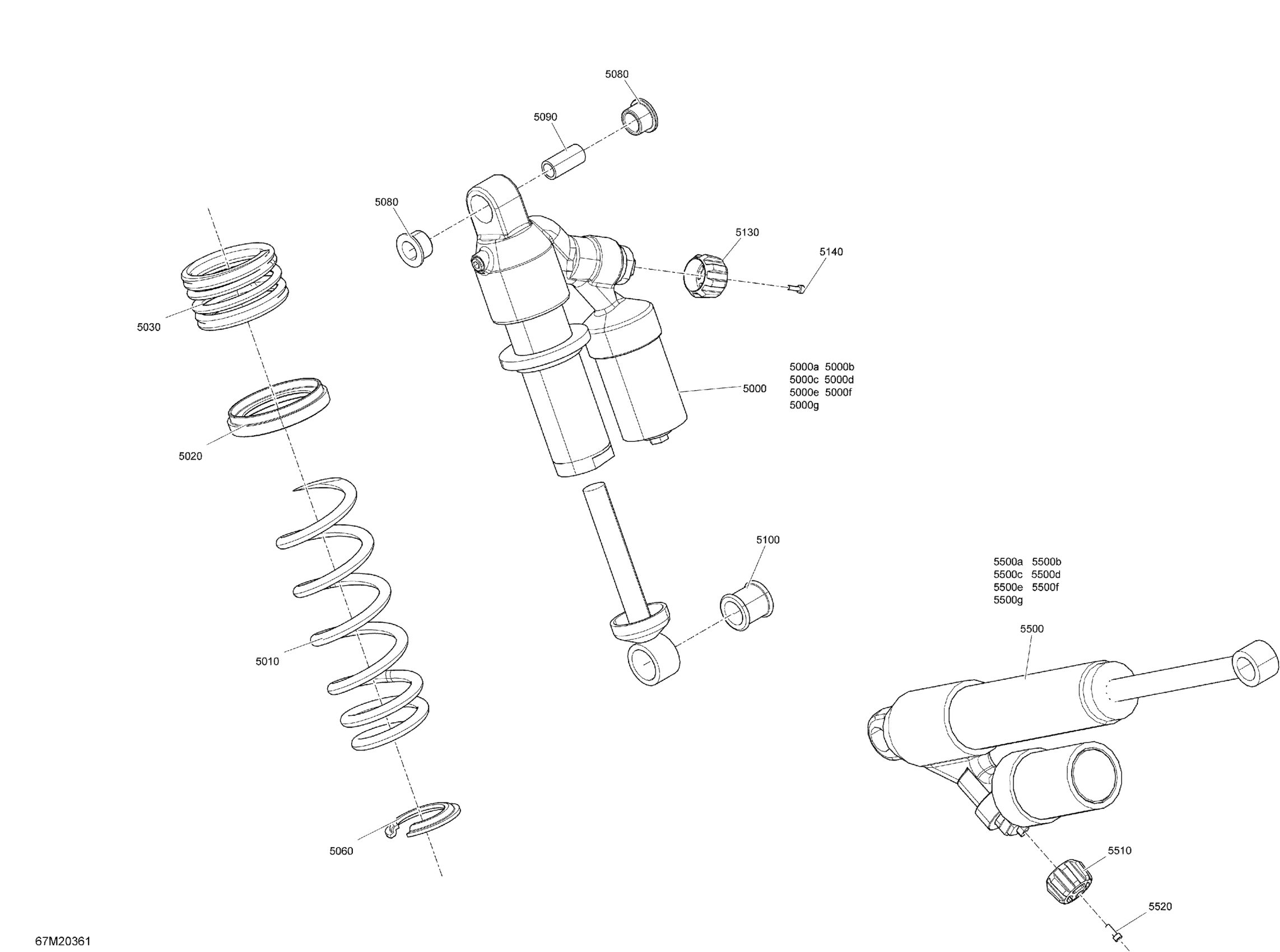 5080

5090

5080

5130

5140

5030

5000a 5000b
5000c 5000d
5000e 5000f
5000g

5000

5020

5100

5500a 5500b
5500c 5500d
5500e 5500f
5500g

5500

5010

5060

5510

5520

67M20361