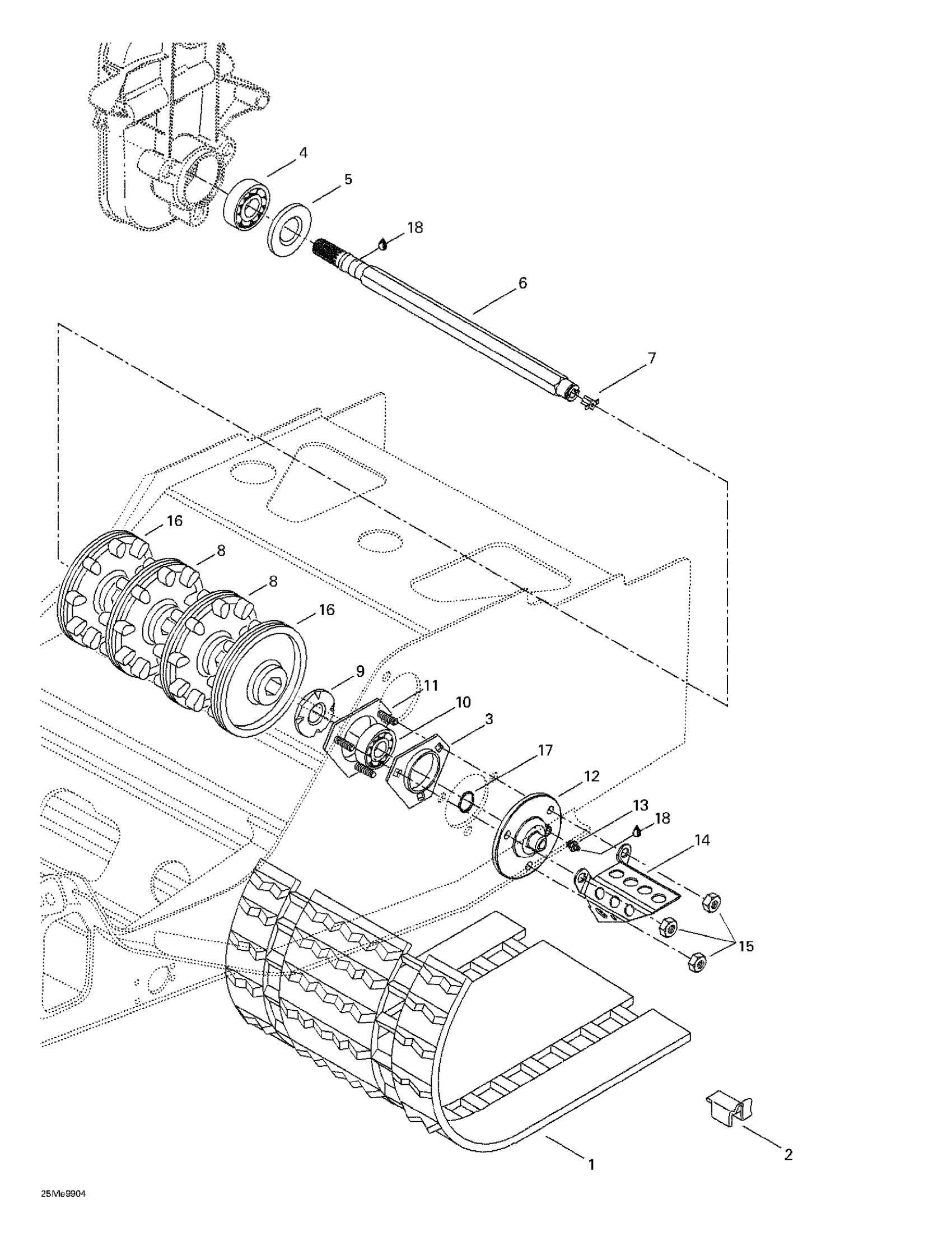 4
5
18
6
7
16
8
8
16
9
11
10
3
17
12
13
18
14
15
1
2
25Me9904