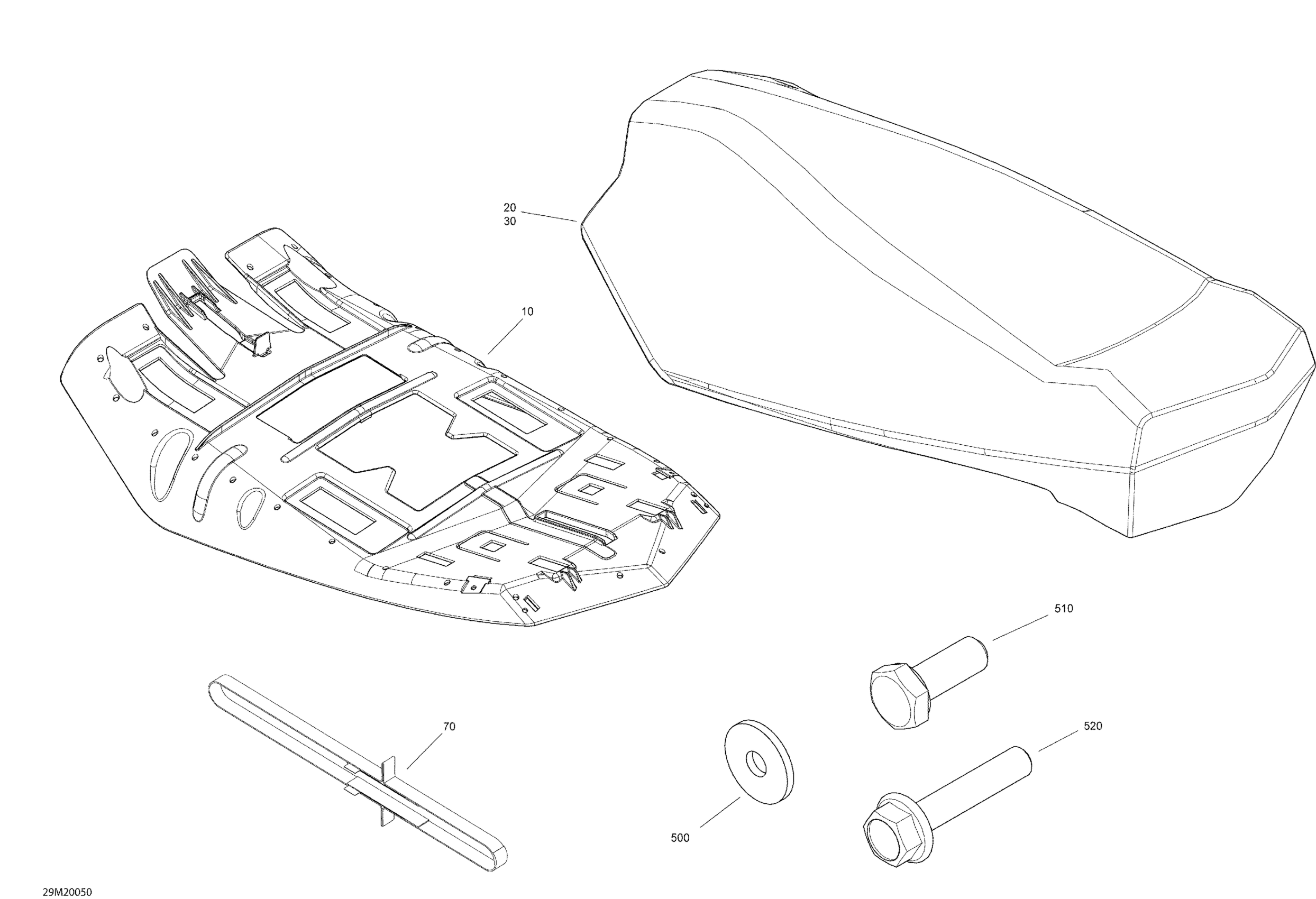 20
30

10

510

70

520

500

29M20050