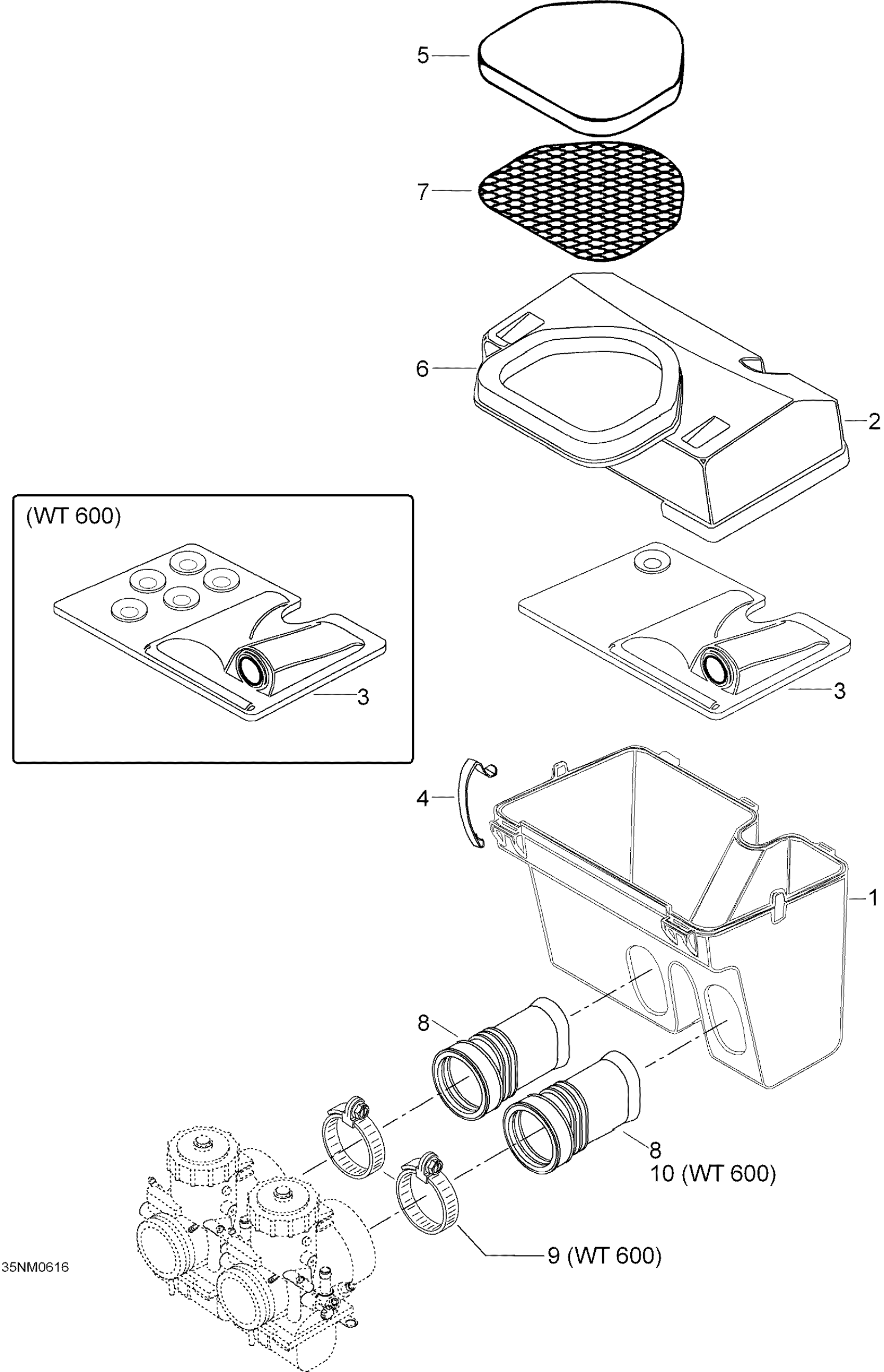 5

7

6

2

(WT 600)

3

3

4

1

8

8
10 (WT 600)

9 (WT 600)

35NM0616