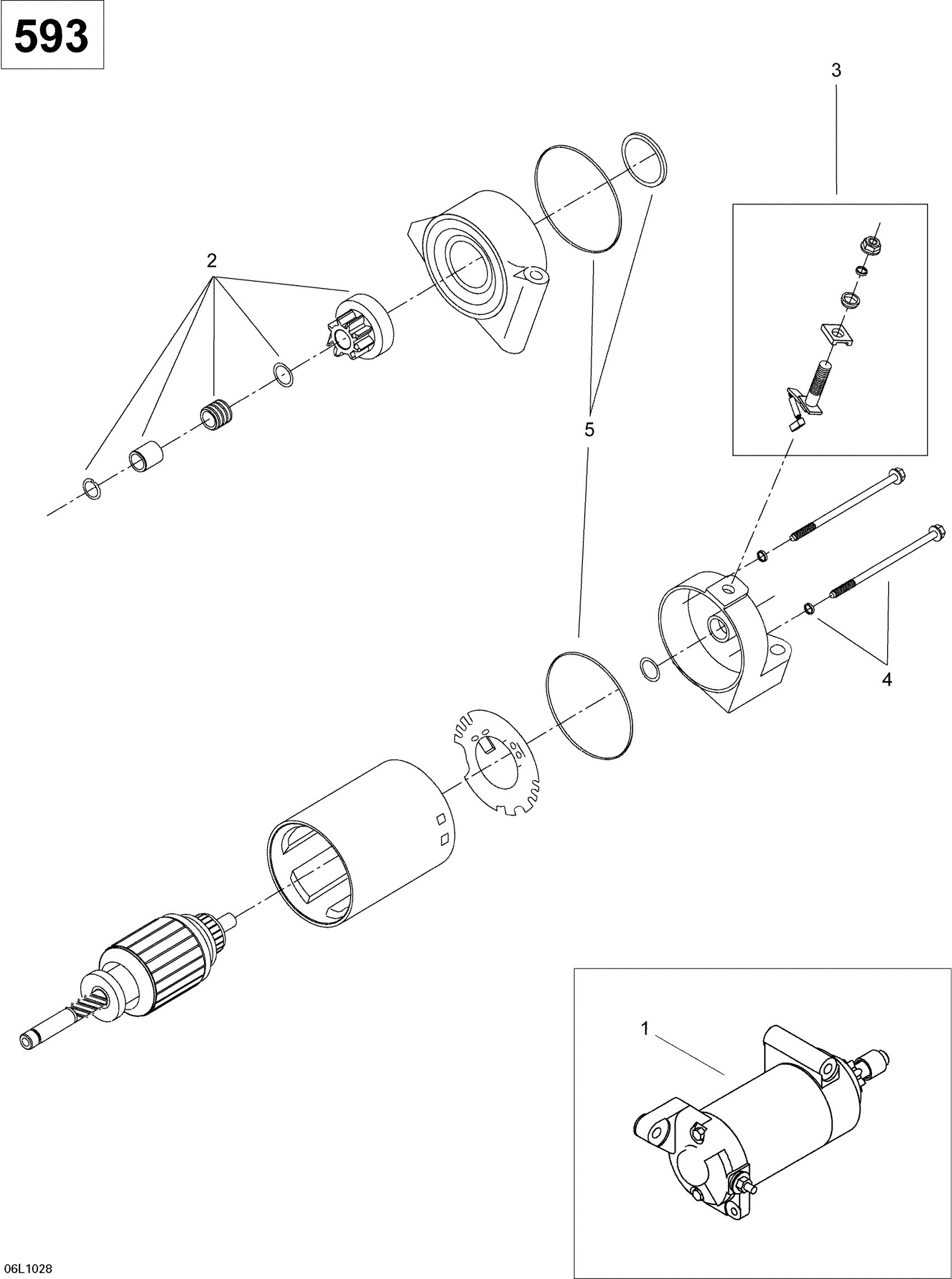 593

3

2

5

4

1

06L1028