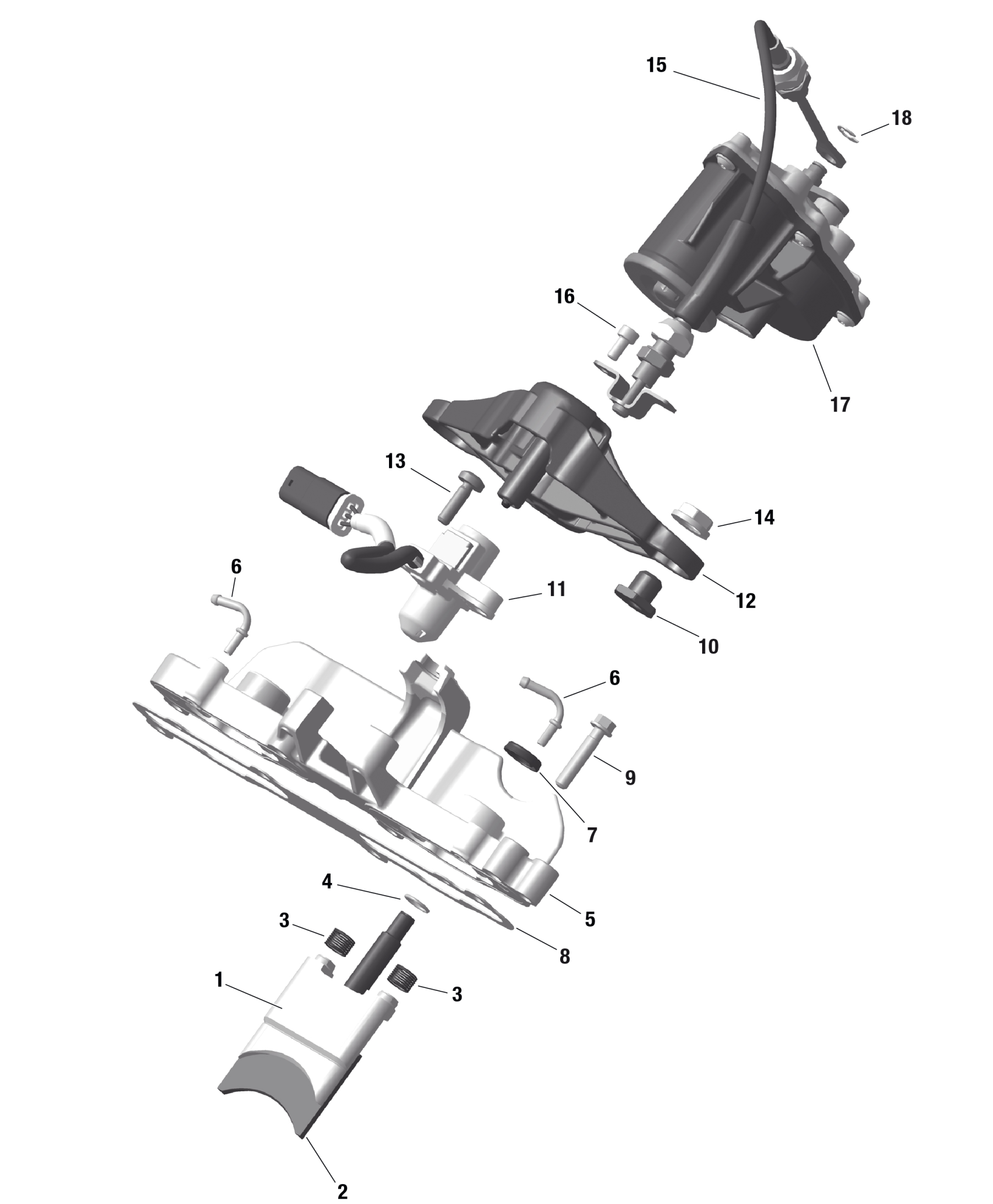 15
18
16
17
13
14
6
11
12
10
6
9
7
4
5
3
8
1
3
2