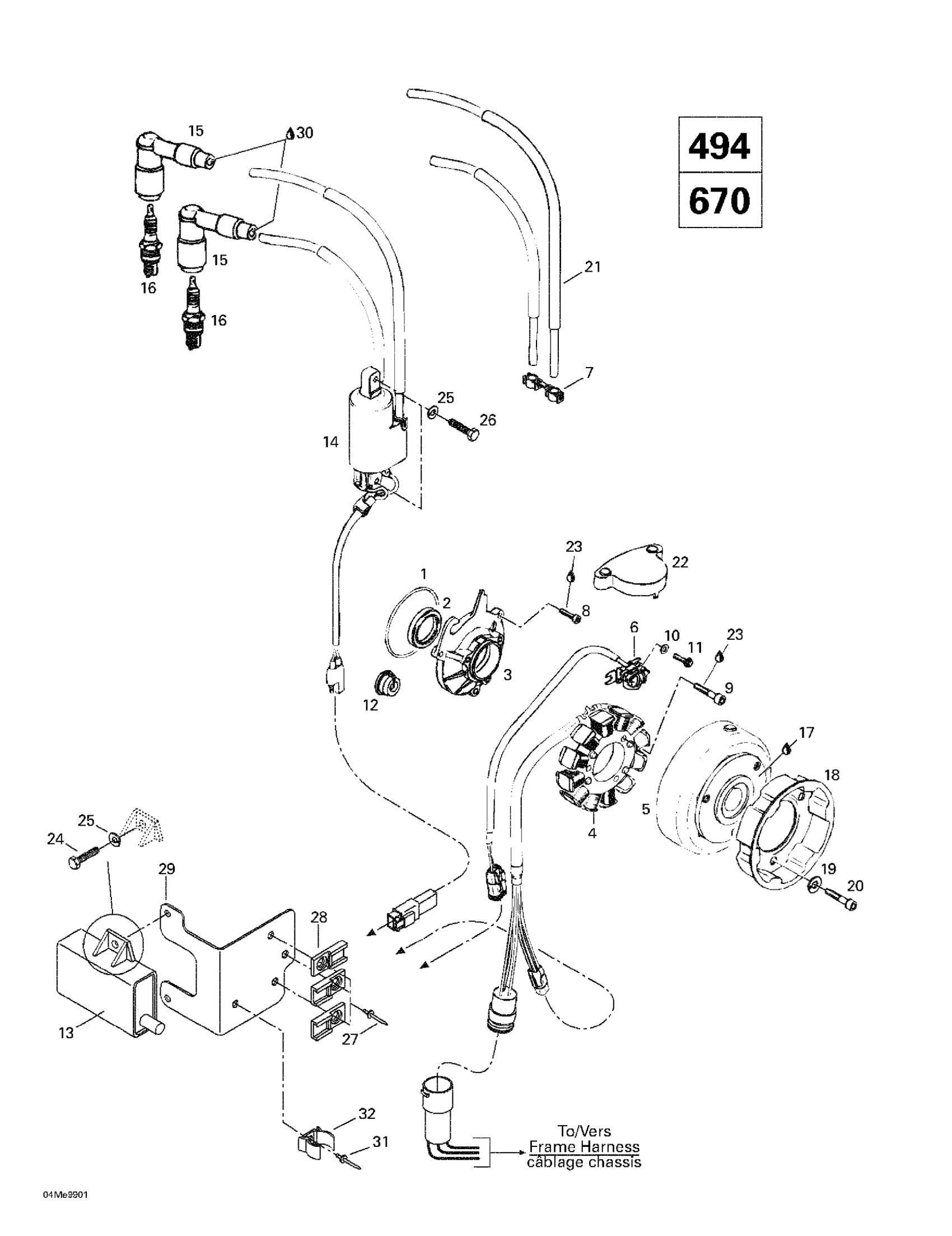 494
670

15
30
15
16
16
21
7
25
26
14
23
22
1
2
8
6
10
11
23
3
9
12
17
18
5
4
25
24
29
19
20
28
13
27
32
31
To/Vers
Frame Harness
câblage chassis

04Me9901