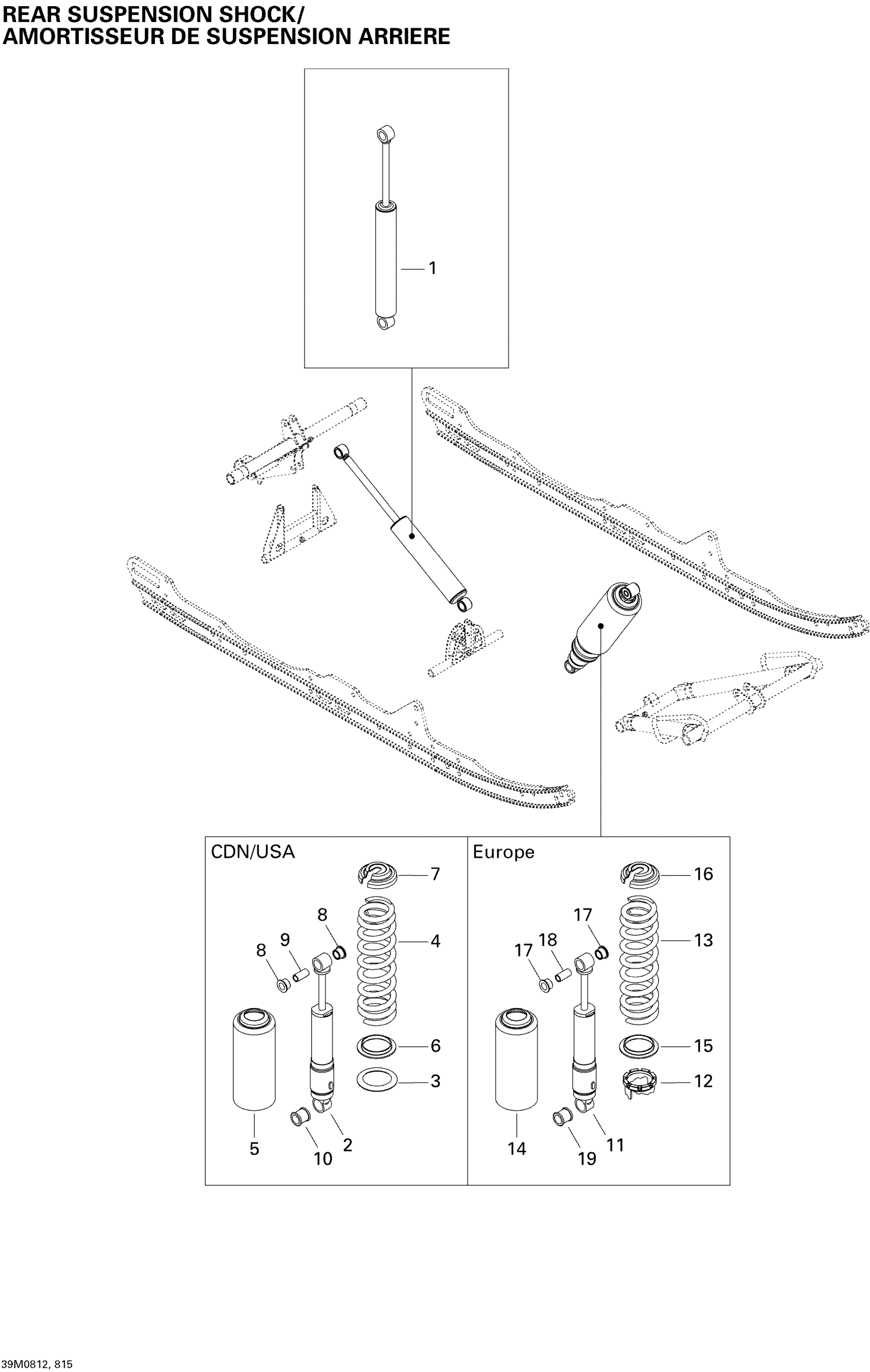 REAR SUSPENSION SHOCK/
AMORTISSEUR DE SUSPENSION ARRIERE

1

CDN/USA

7
8
9
8
4
6
3
5
10
2

Europe

16
17
18
17
13
15
12
14
19
11

39M0812, 815