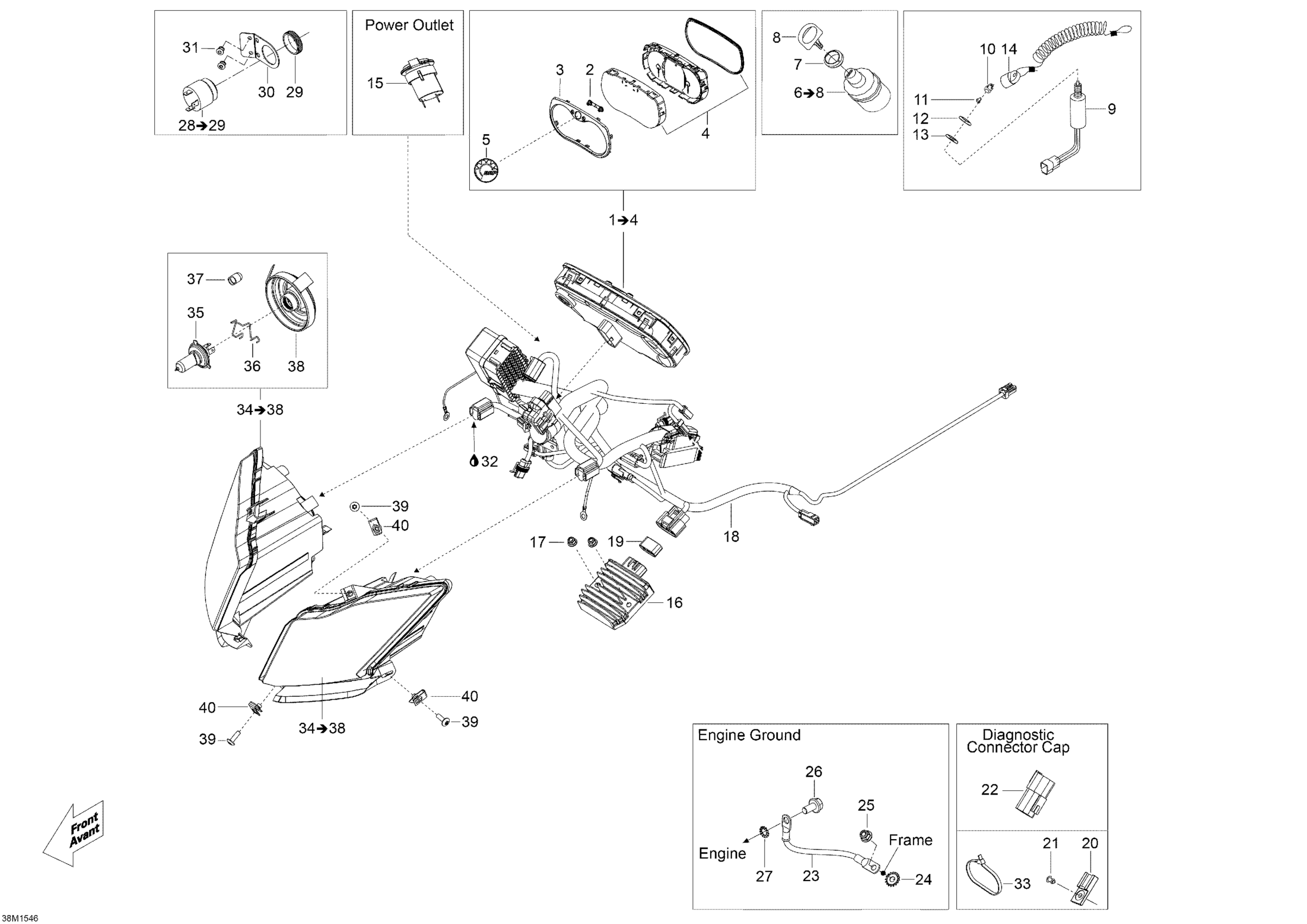 31
30
29
28➔29

Power Outlet
15

3
2
5
4

8
7
6➔8

10 14
11
12
13
9

1➔4

37
35
36
38

34➔38

32
39
40

17
19
18
16

40
39
34➔38
40
39

Front
Avant

Engine Ground
26
25
Frame
Engine
27
23
24

Diagnostic Connector Cap
22
21
20
33

38M1546