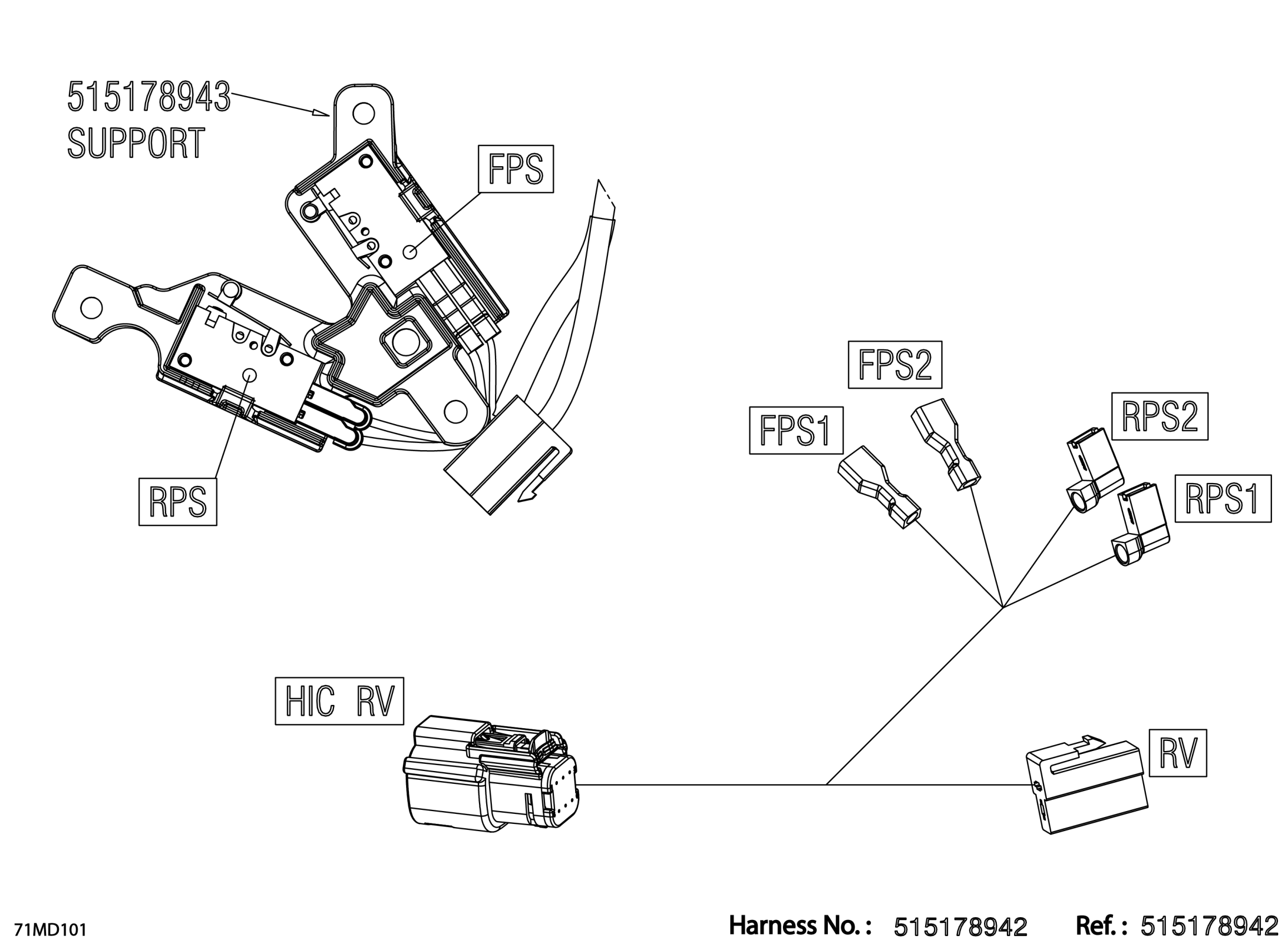 515178943
SUPPORT

FPS

RPS

FPS2

FPS1

RPS2

RPS1

HIC RV

RV

71MD101

Harness No. : 515178942 Ref. : 515178942