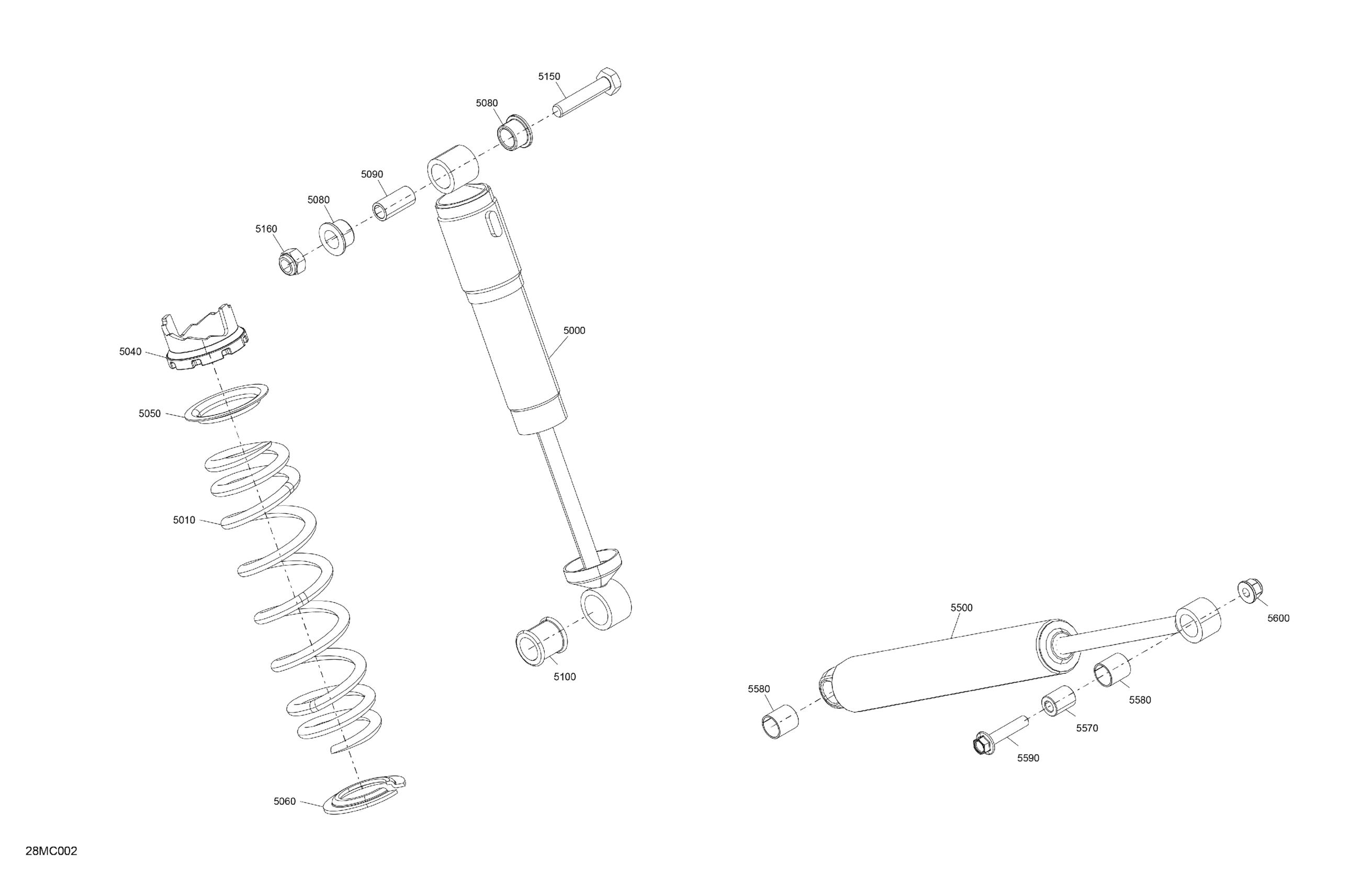 5150
5080
5090
5080
5160
5000
5040
5050
5010
5100
5060
5500
5600
5580
5580
5570
5590
28MC002