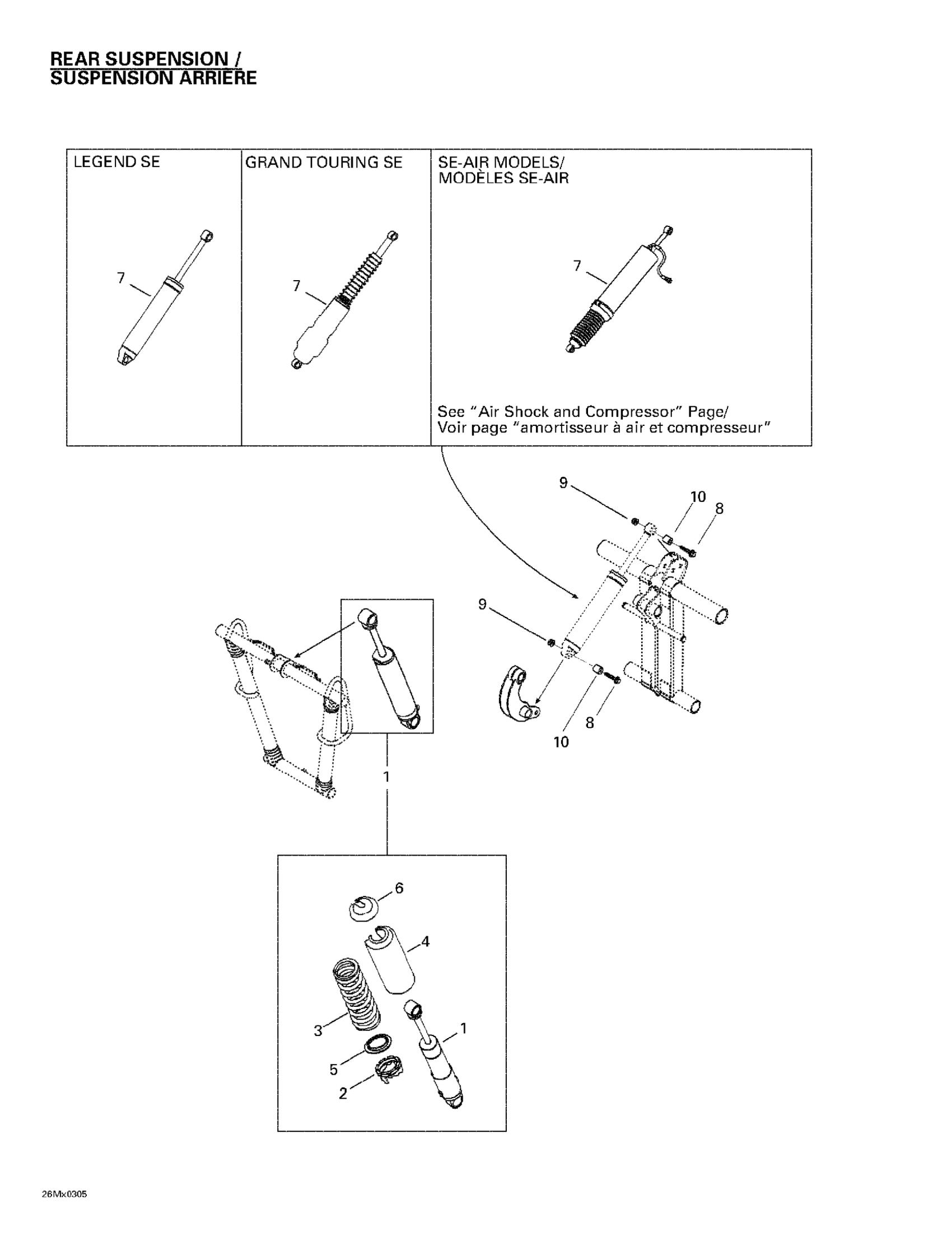 REAR SUSPENSION /
SUSPENSION ARRIÈRE

LEGEND SE

7

GRAND TOURING SE

7

SE-AIR MODELS/
MODÈLES SE-AIR

7

See "Air Shock and Compressor" Page/
Voir page "amortisseur à air et compresseur"

9
10
8
9
8
10
1
6
4
3
1
5
2

26Mx0305