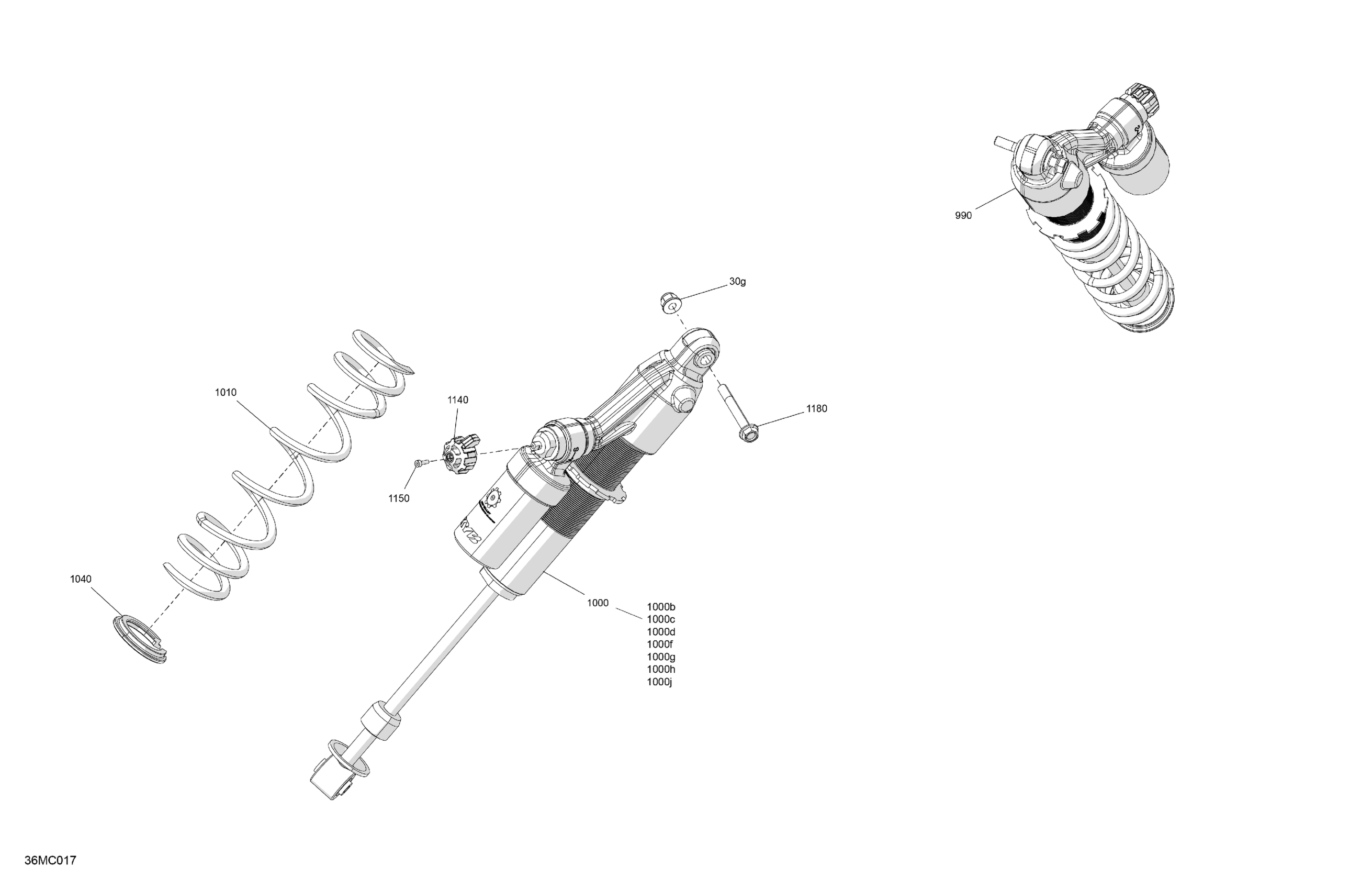 990

30g

1010

1140

1180

1150

1040

1000

1000b
1000c
1000d
1000f
1000g
1000h
1000j

36MC017