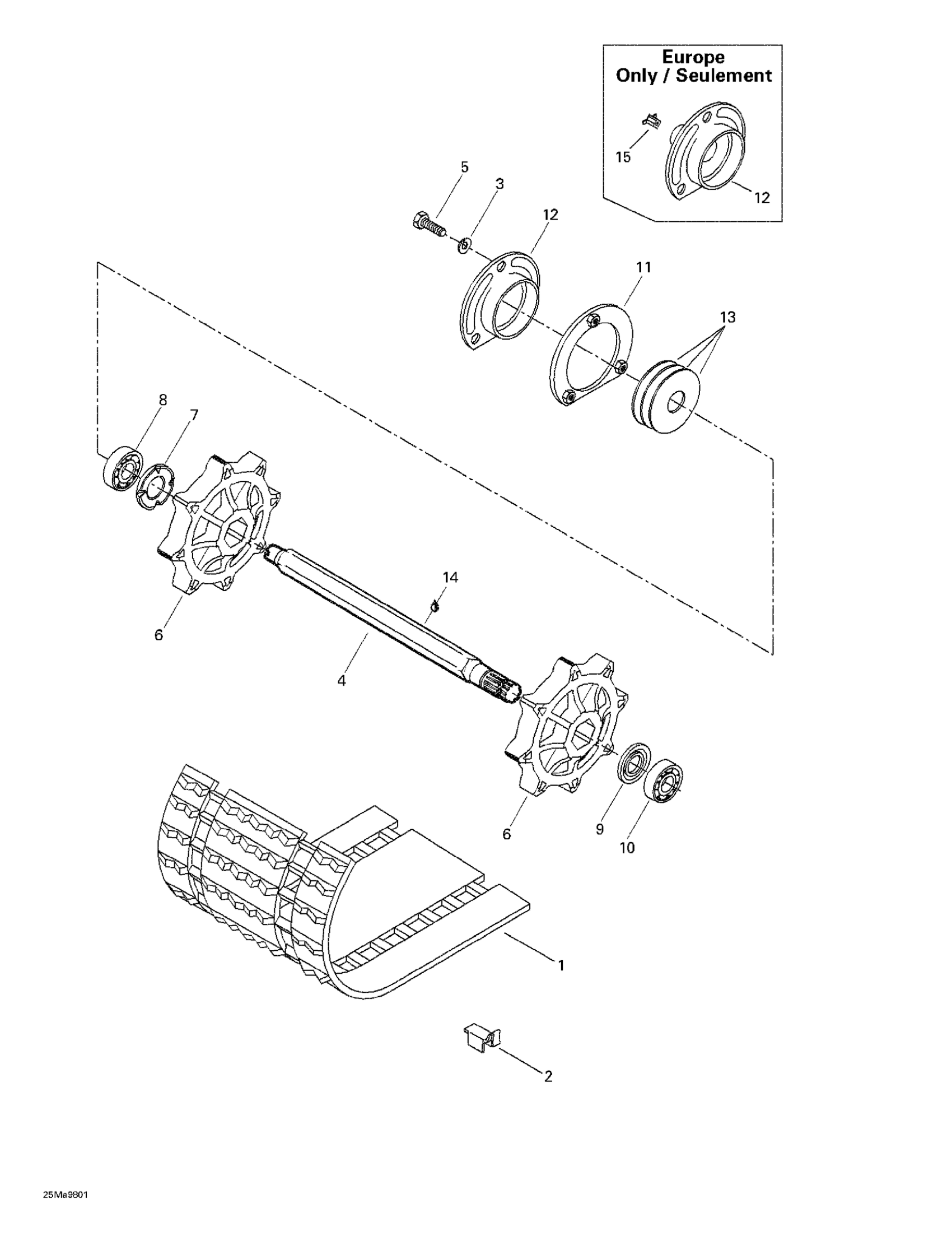 Europe Only / Seulement

15

12

5

3

12

11

13

8

7

14

6

4

6

9

10

1

2

25Ma9801