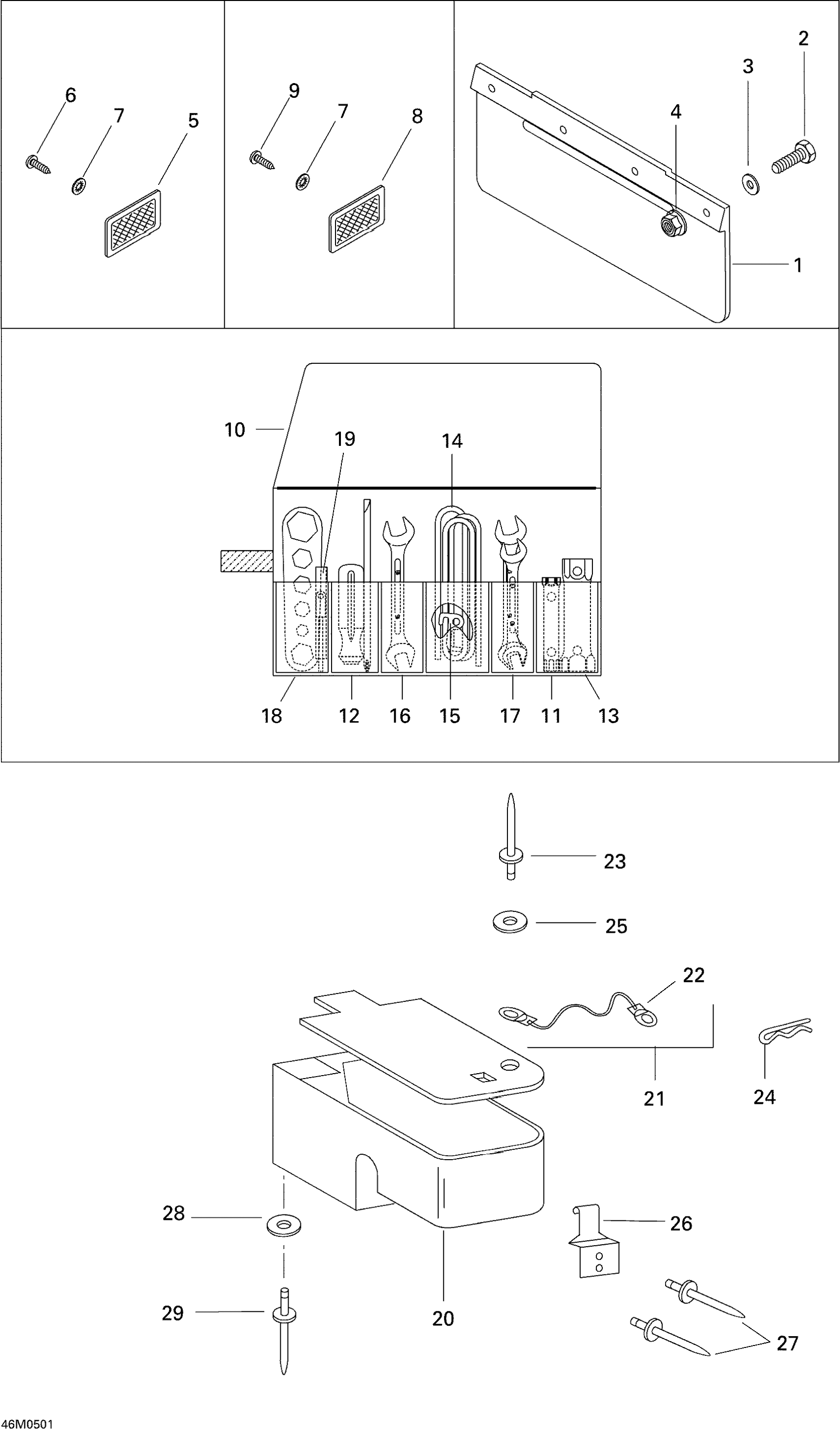 6
7
5
9
7
8
2
3
4
1
10
19
14
18
12
16
15
17
11
13
23
25
22
21
24
28
26
29
20
27
46M0501