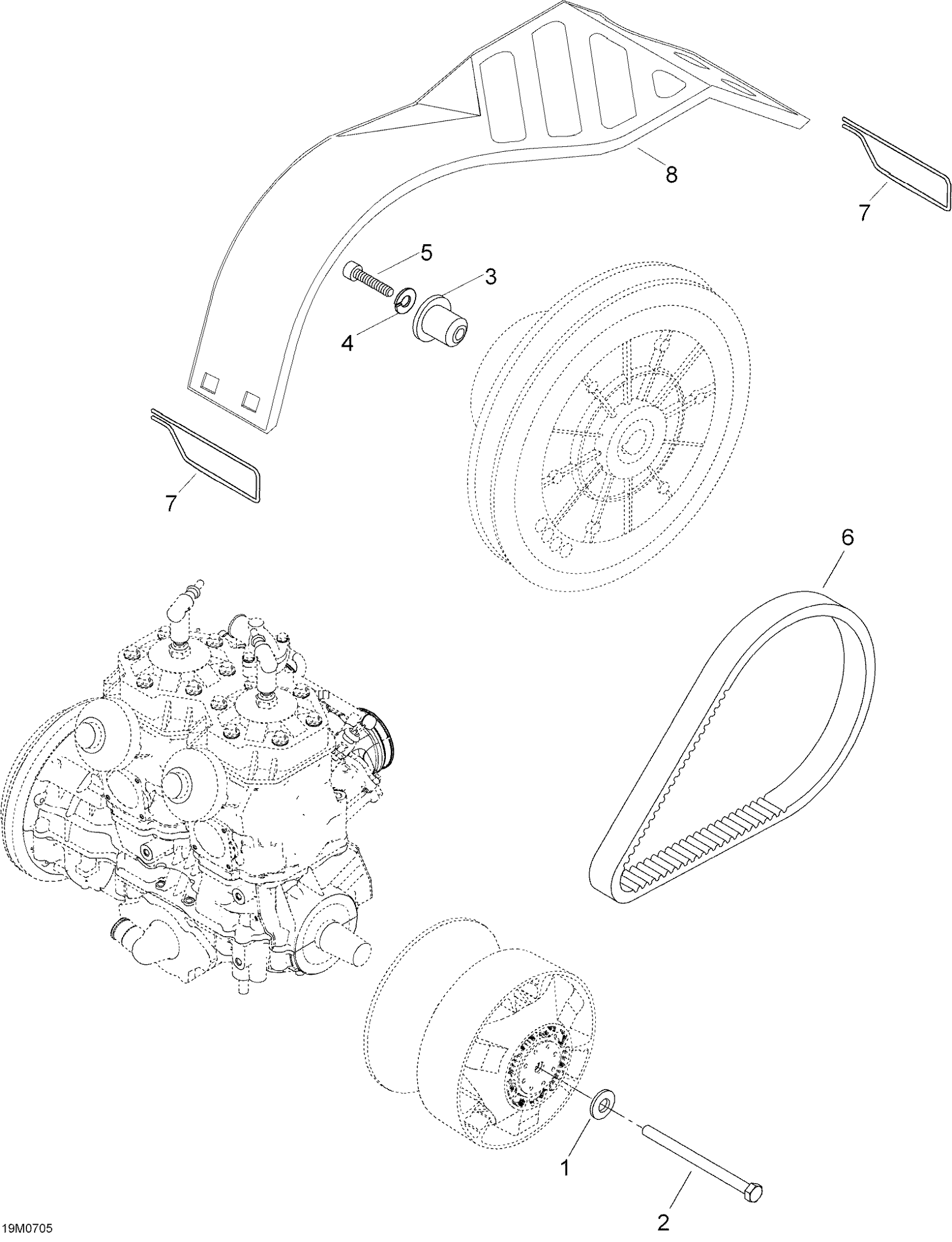 8
7
5
3
4
7
6
1
2
19M0705