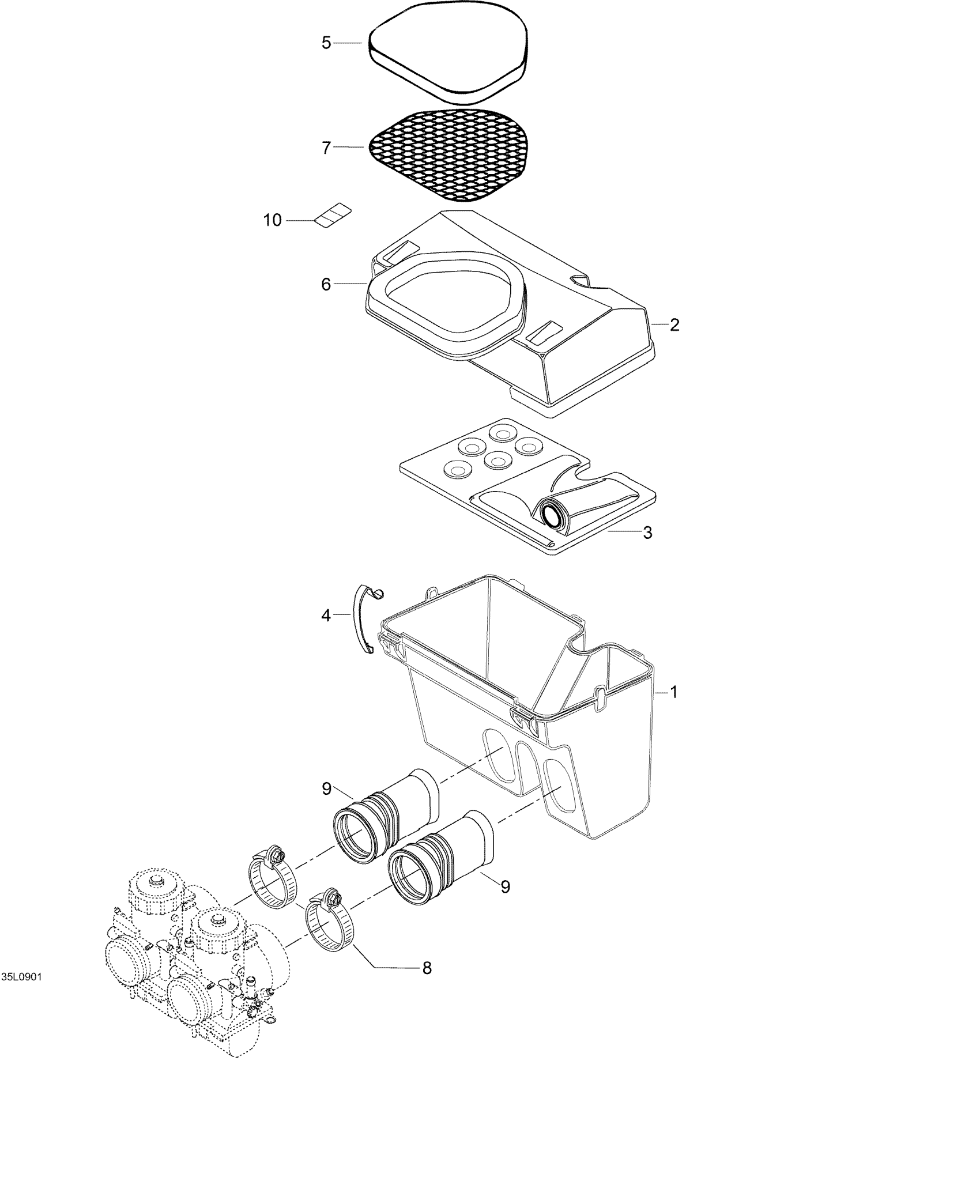 5

7

10

6

2

3

4

1

9

9

8

35L0901