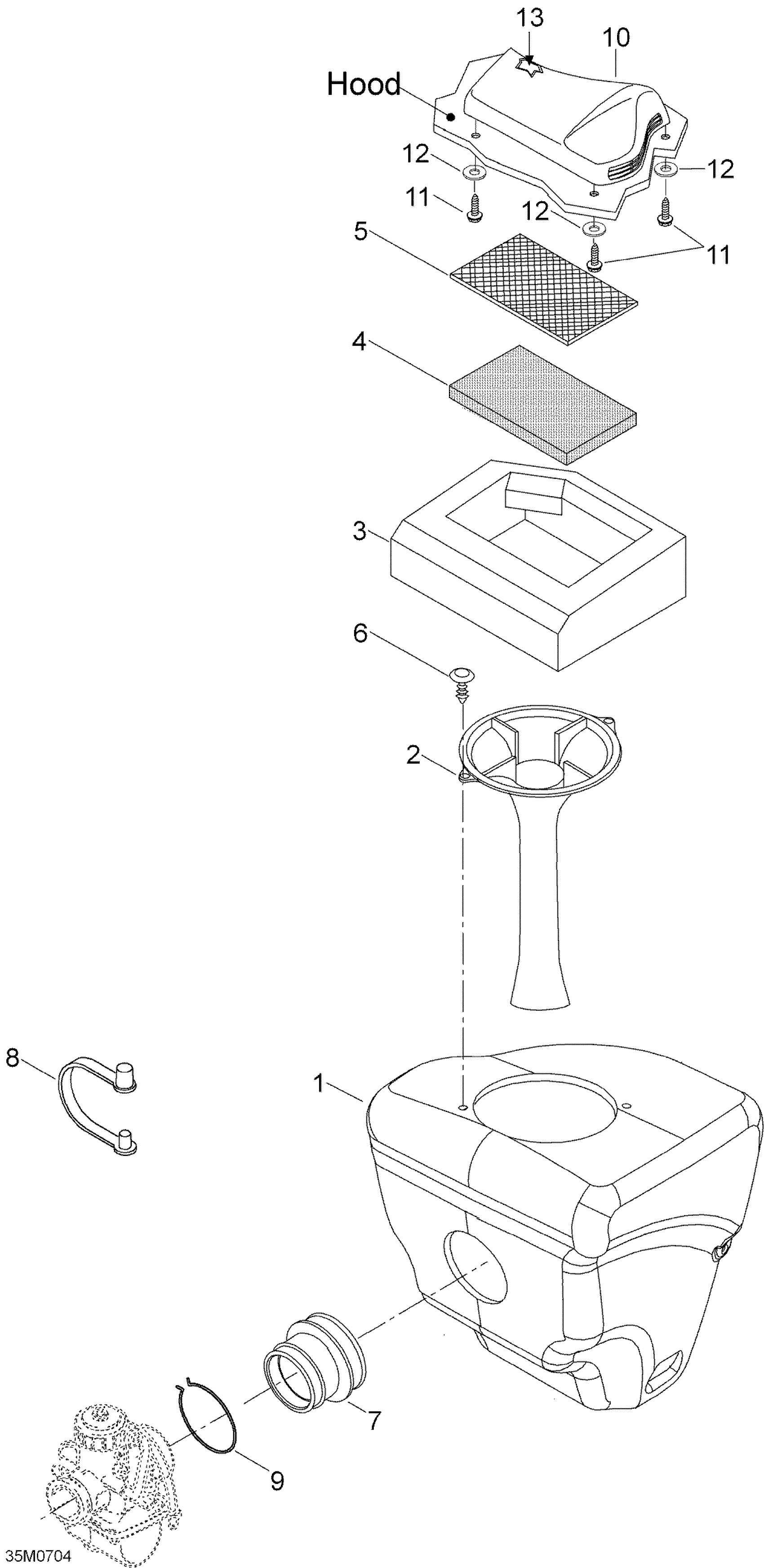 13
10
Hood
12
12
11
12
11
5
4
3
6
2
8
1
7
9
35M0704