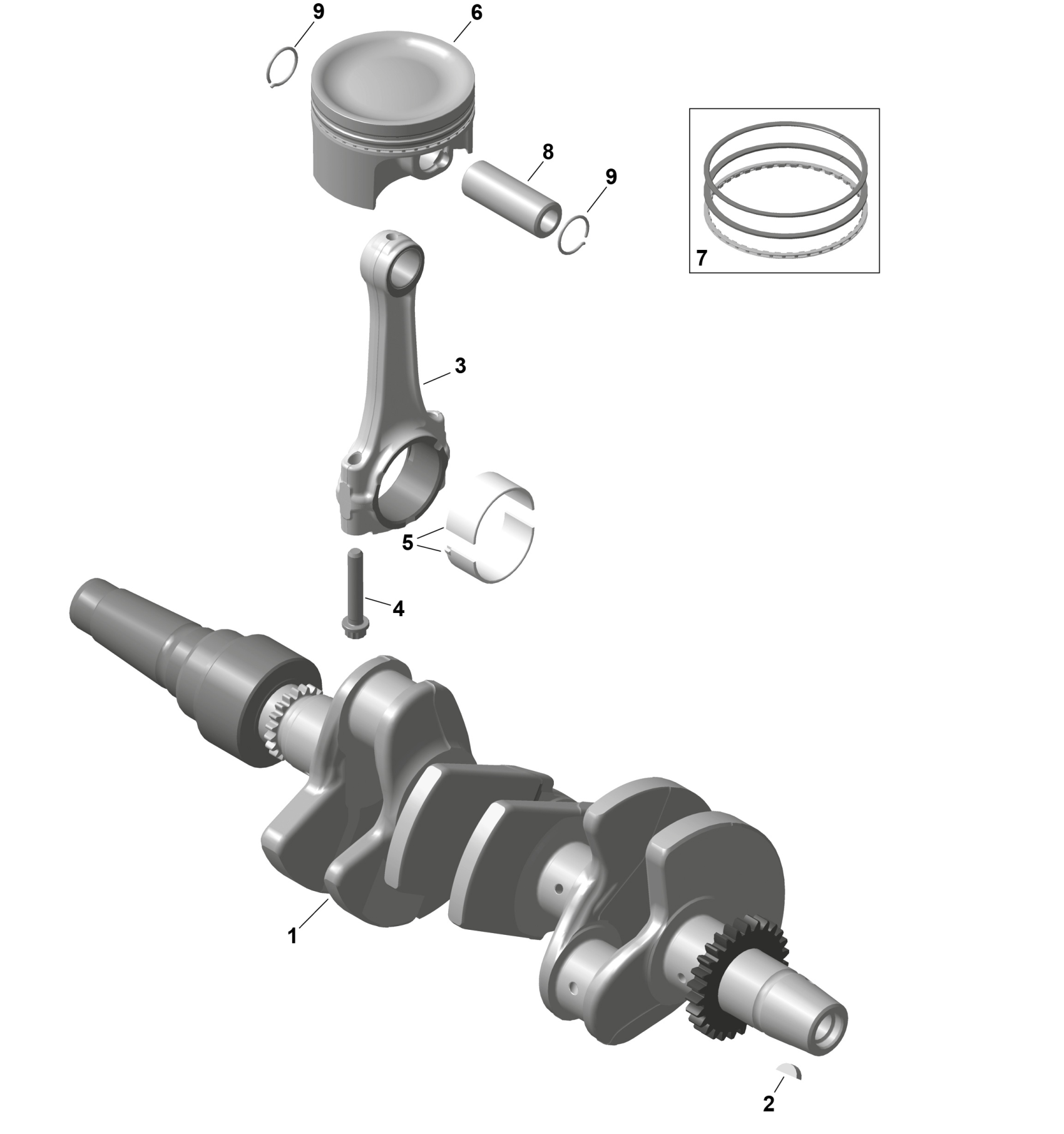 9
6
8
9
7
3
5
4
1
2