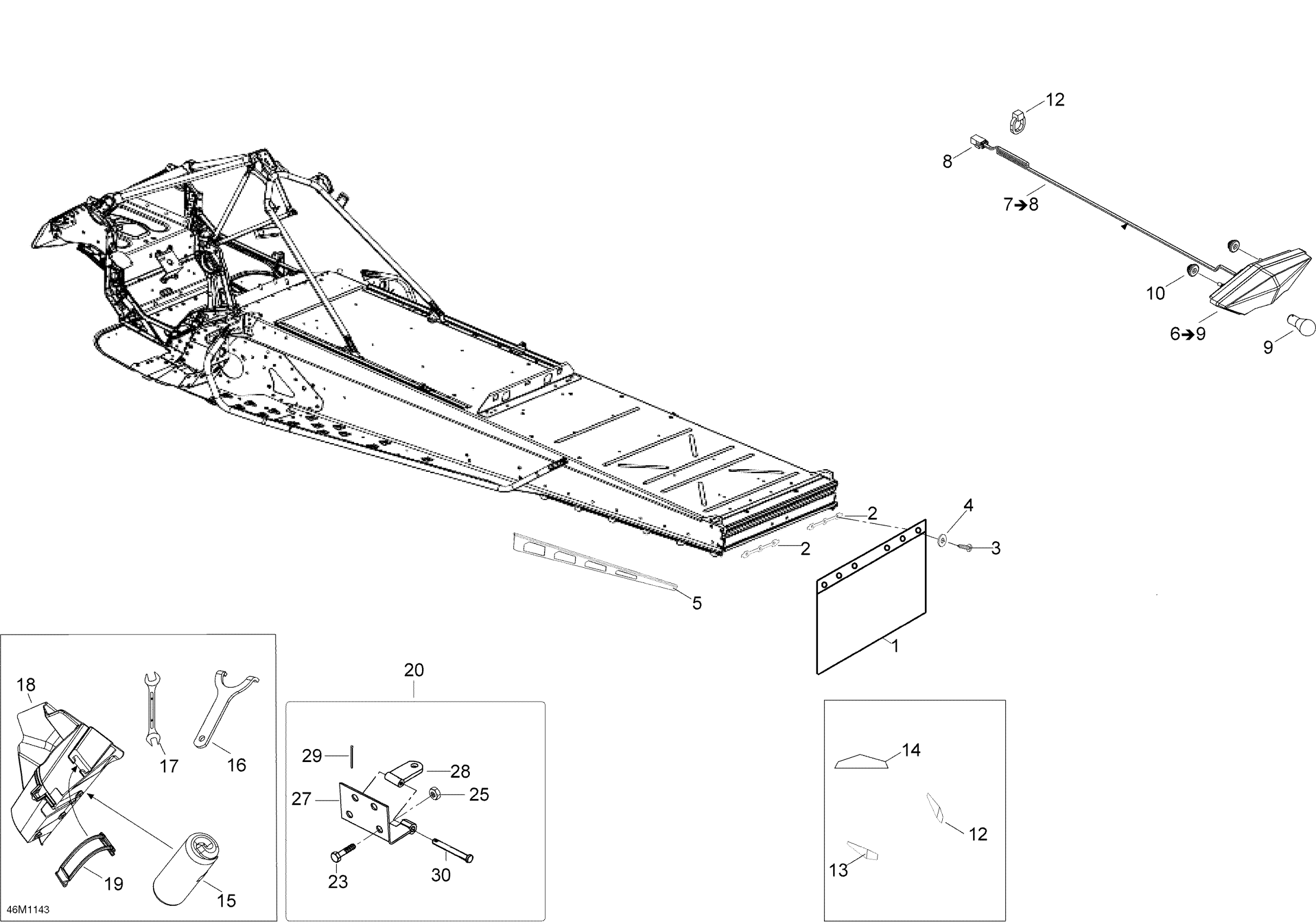 12
8
7➔8
10
6➔9
9
2
4
3
2
5
1
18
17
16
19
15
46M1143
20
29
28
27
25
23
30
14
12
13