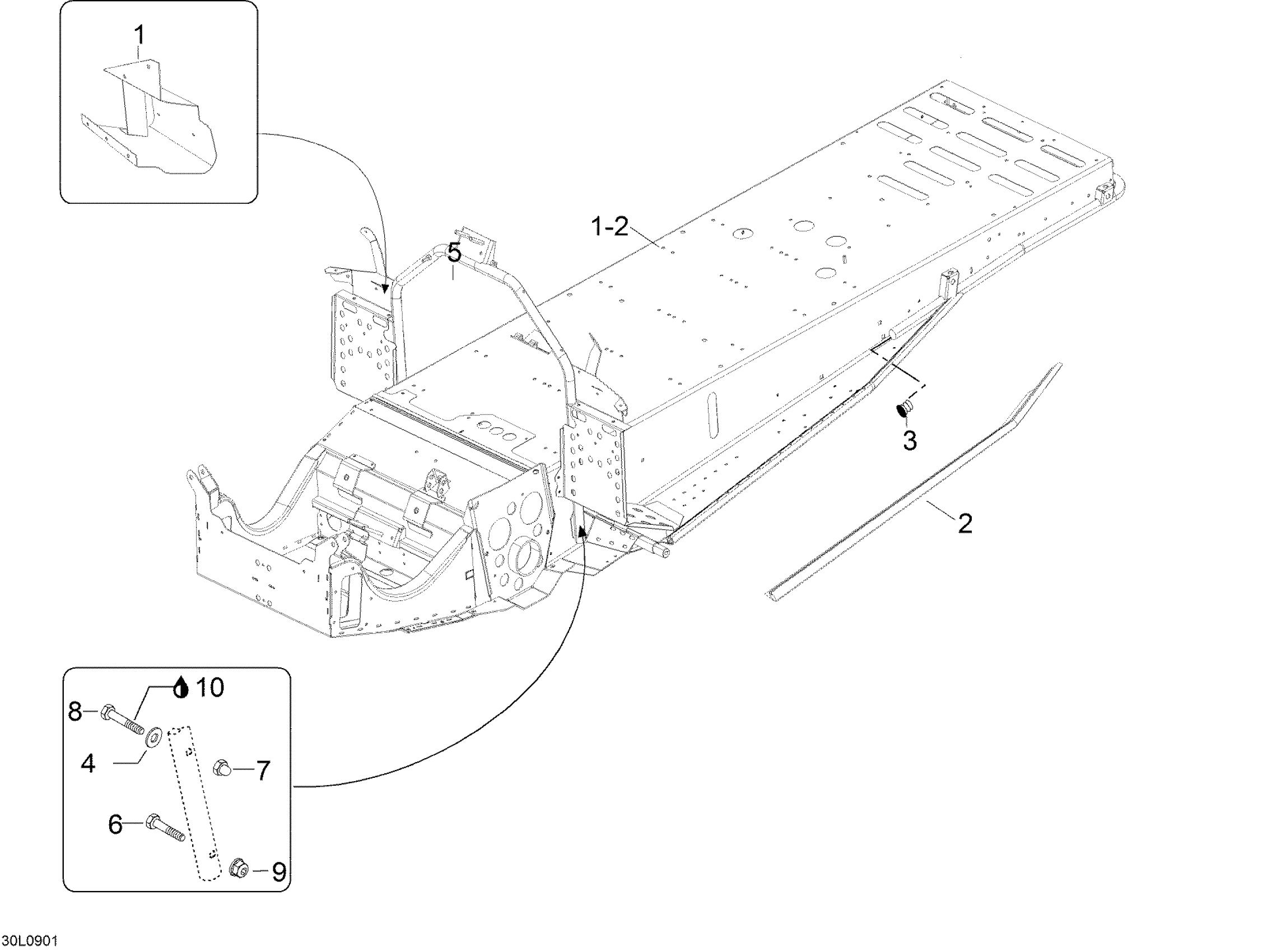 1

1-2

5

3

2

10

8

4

7

6

9

30L0901