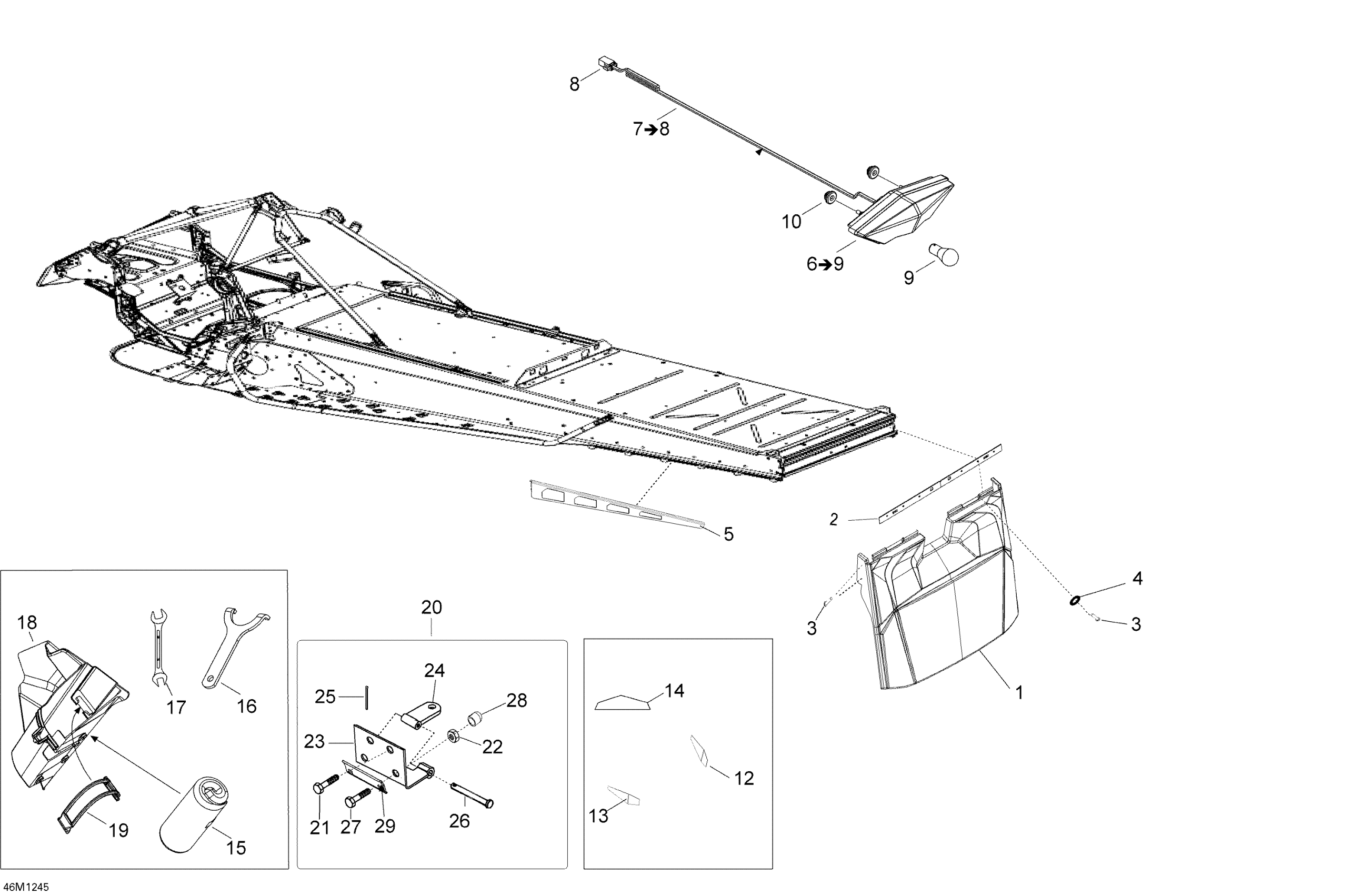 8
7➔8
10
6➔9
9
5
2
4
3
3
1
18
17
16
19
15
20
24
25
28
23
22
21
27
29
26
14
12
13
46M1245