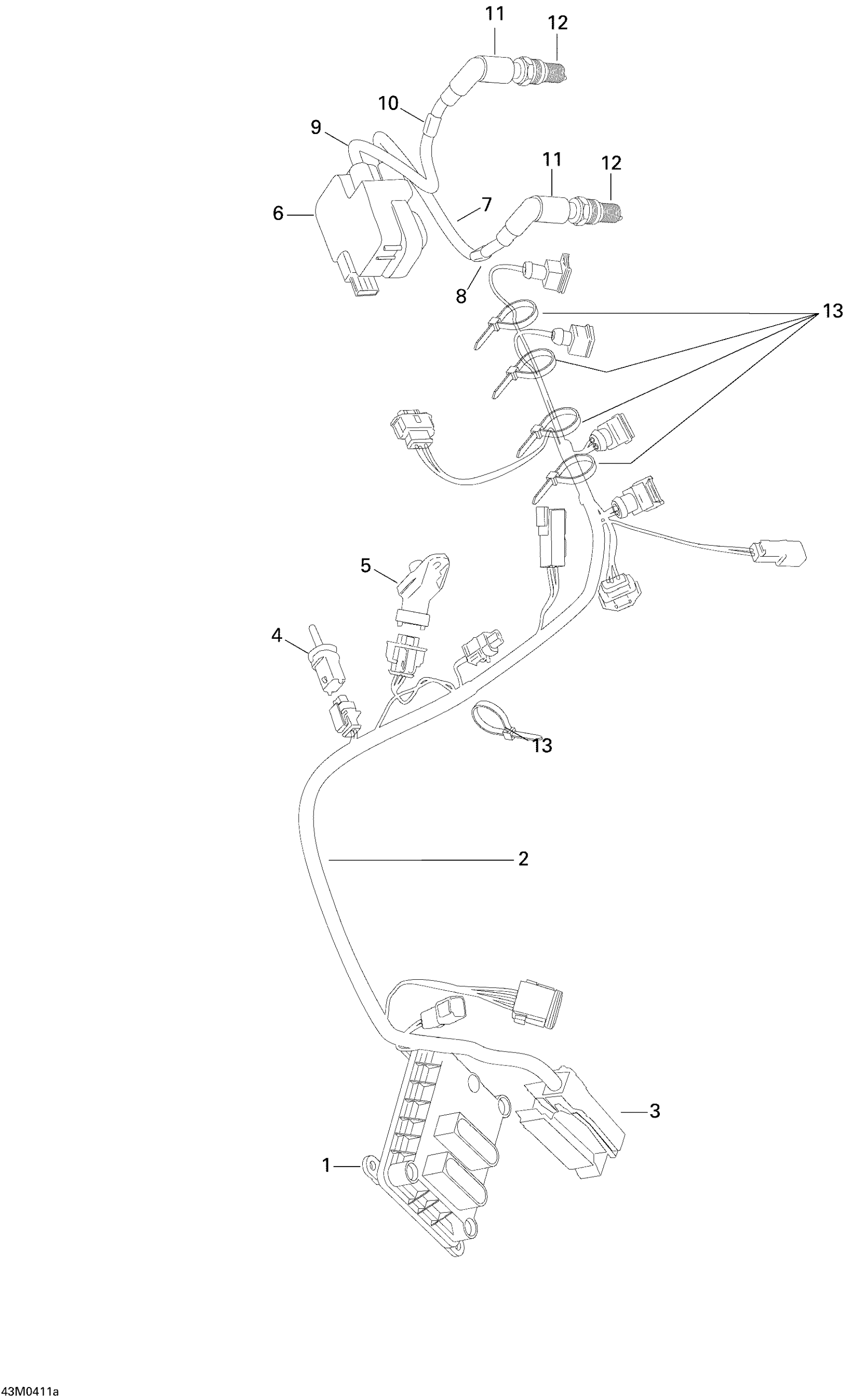 11
12
10
9
11
12
6
7
8
13
5
4
13
2
3
1
43M0411a