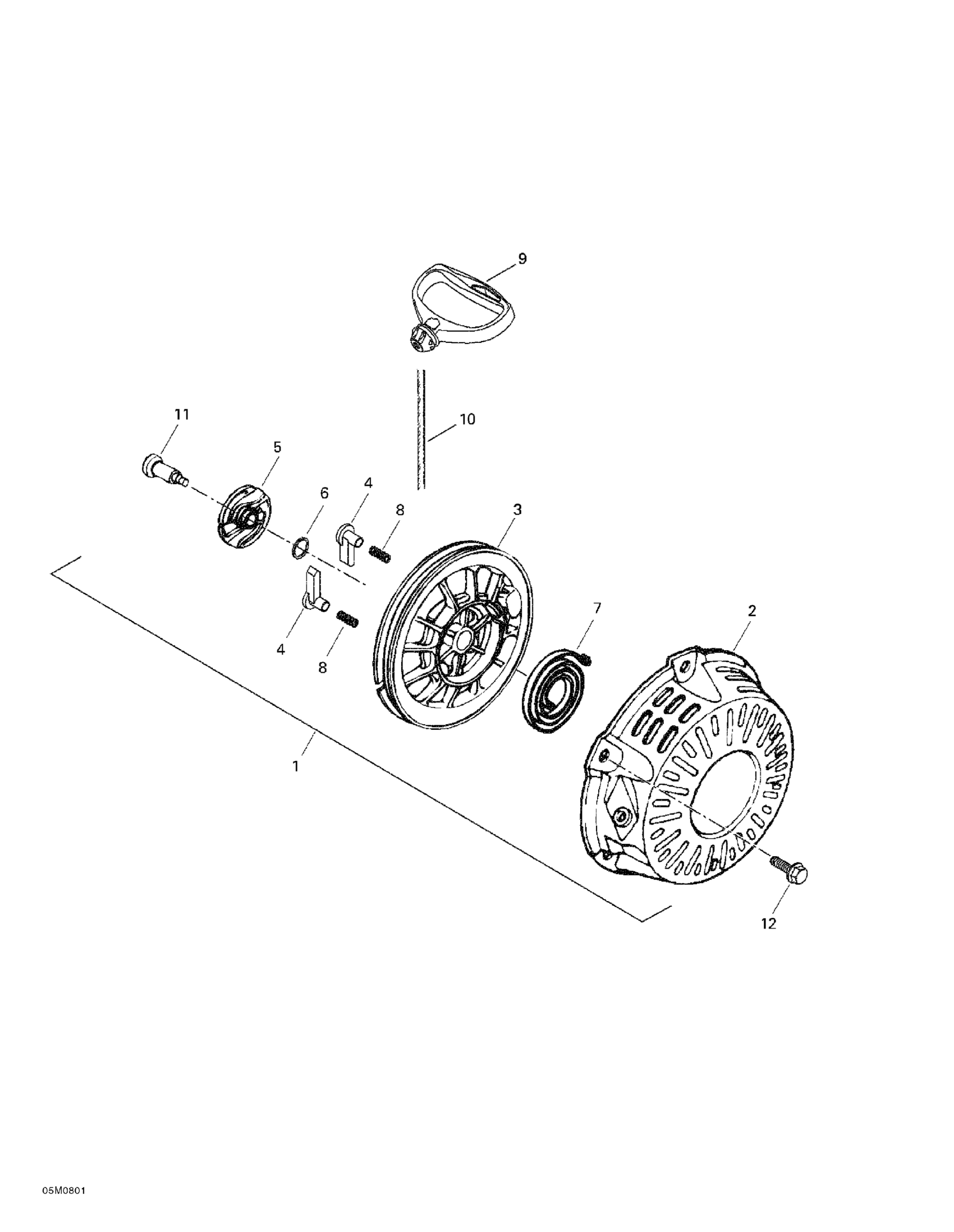 9

11

10

5

6

4

8

3

4

8

7

2

1

12

05M0801