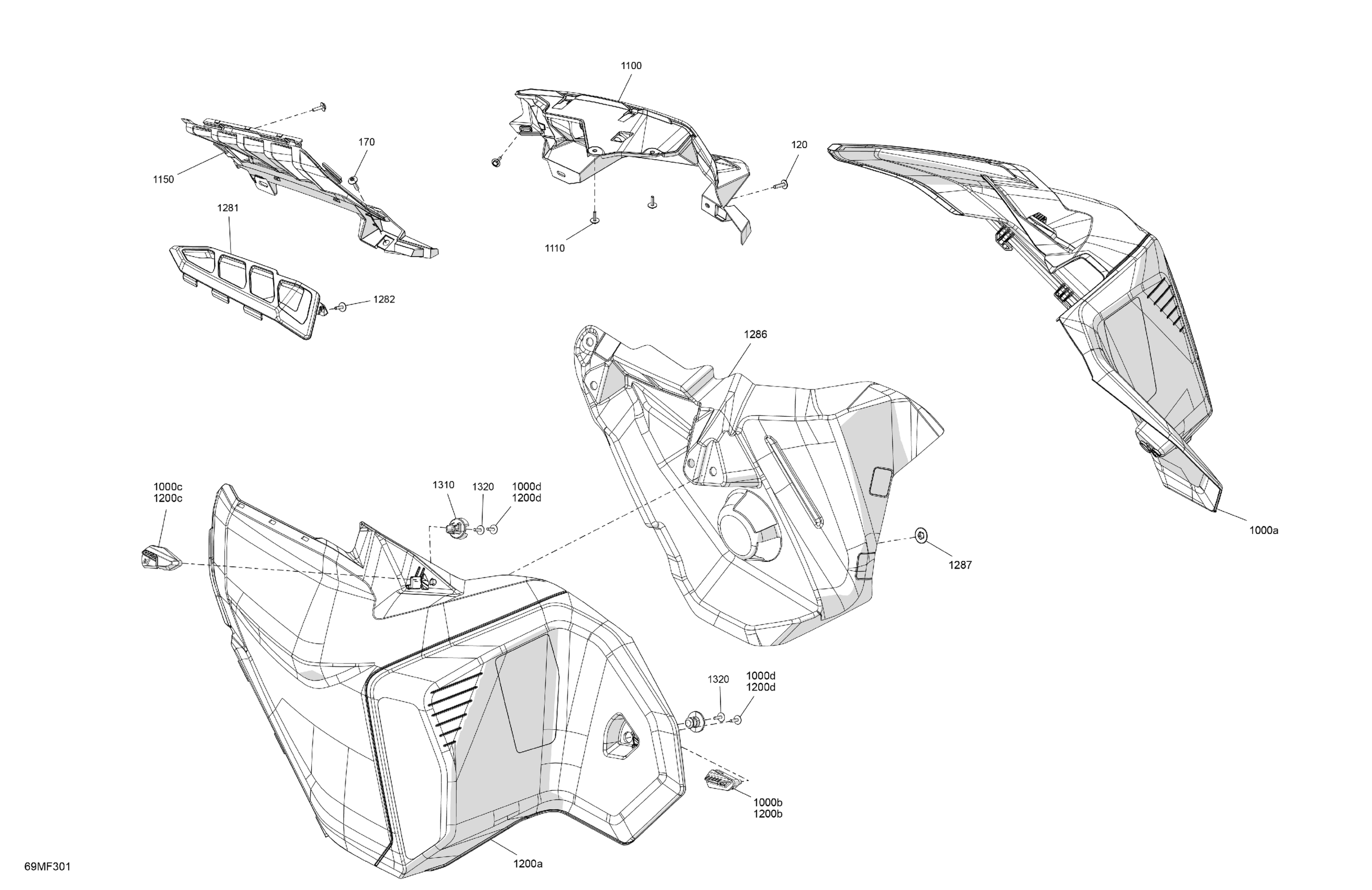 1100

170

120

1150

1281

1110

1282

1286

1000c
1200c

1310

1320

1000d
1200d

1000a

1287

1320

1000d
1200d

1000b
1200b

1200a

69MF301