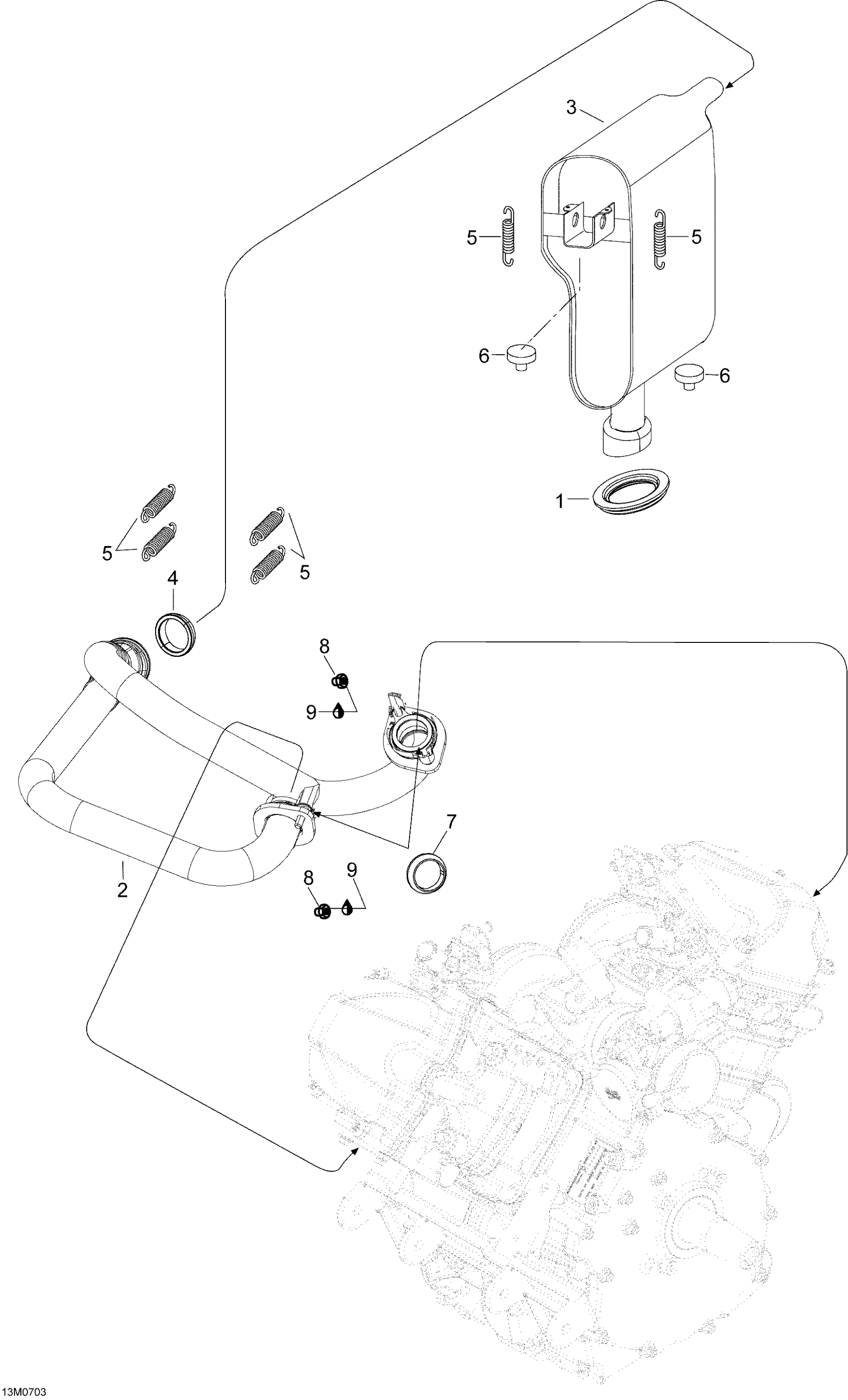 3
5
5
6
6
1
5
5
4
8
9
7
2
8
9
13M0703