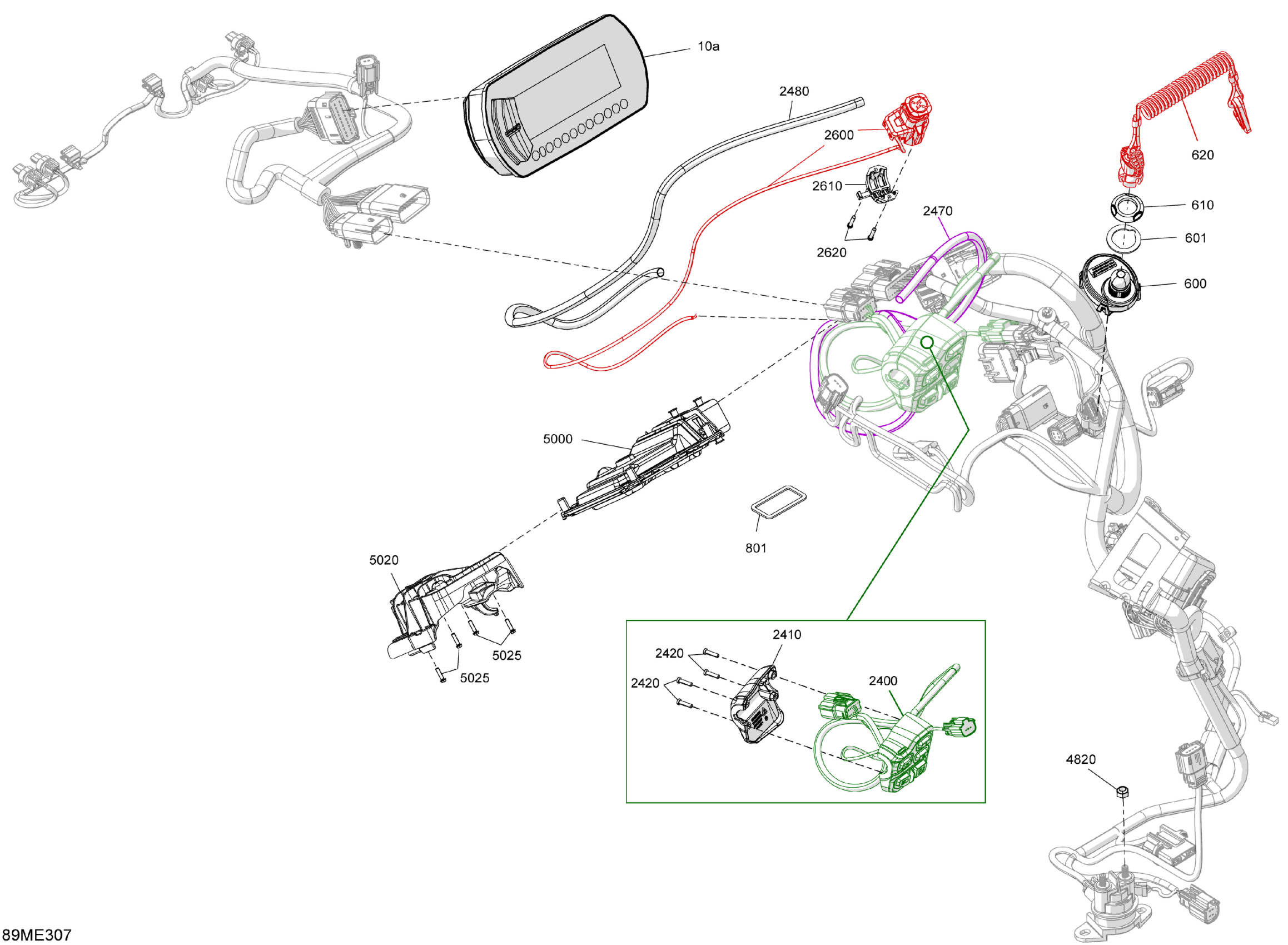 10a
2480
2600
620
2610
610
2470
601
2620
600
5000
801
5020
5025
5025
2410
2420
2420
2400
4820
89ME307