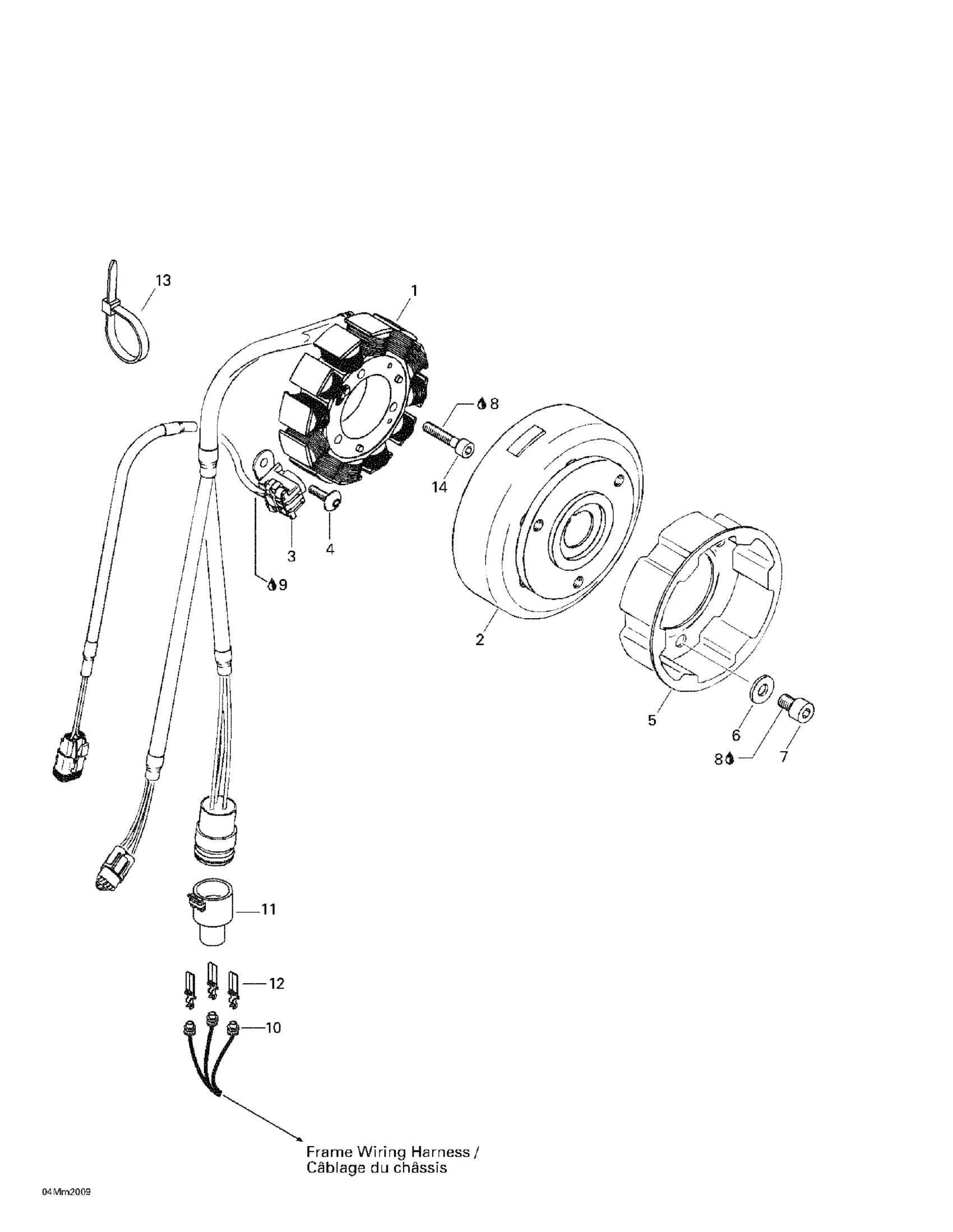 13

1

8

14

3

4

9

2

5

6

7

8

11

12

10

Frame Wiring Harness /
Câblage du châssis

04Mm2009