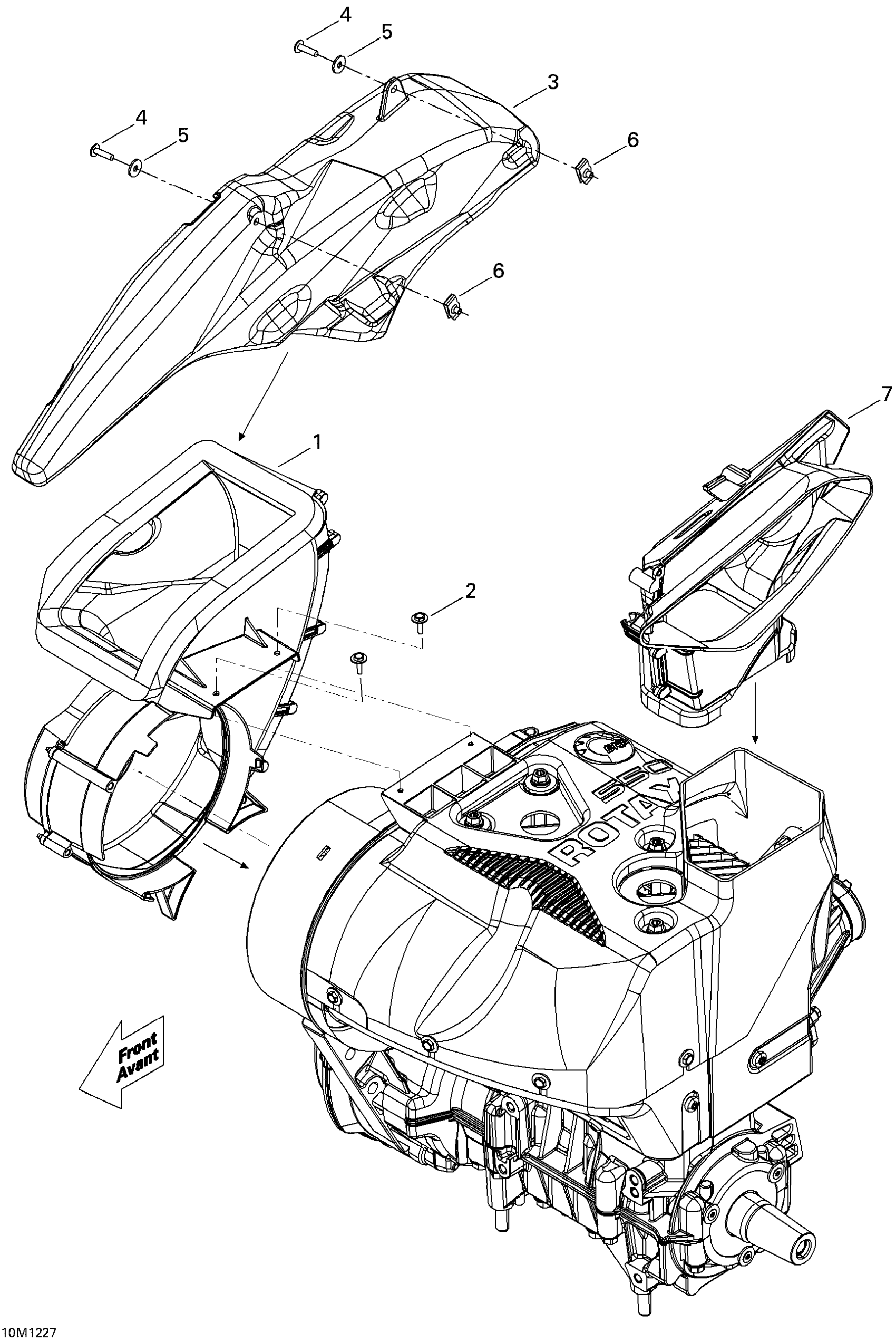 4
5
3
4
5
6
6
7
1
2
550
ROTAX
Front
Avant
10M1227