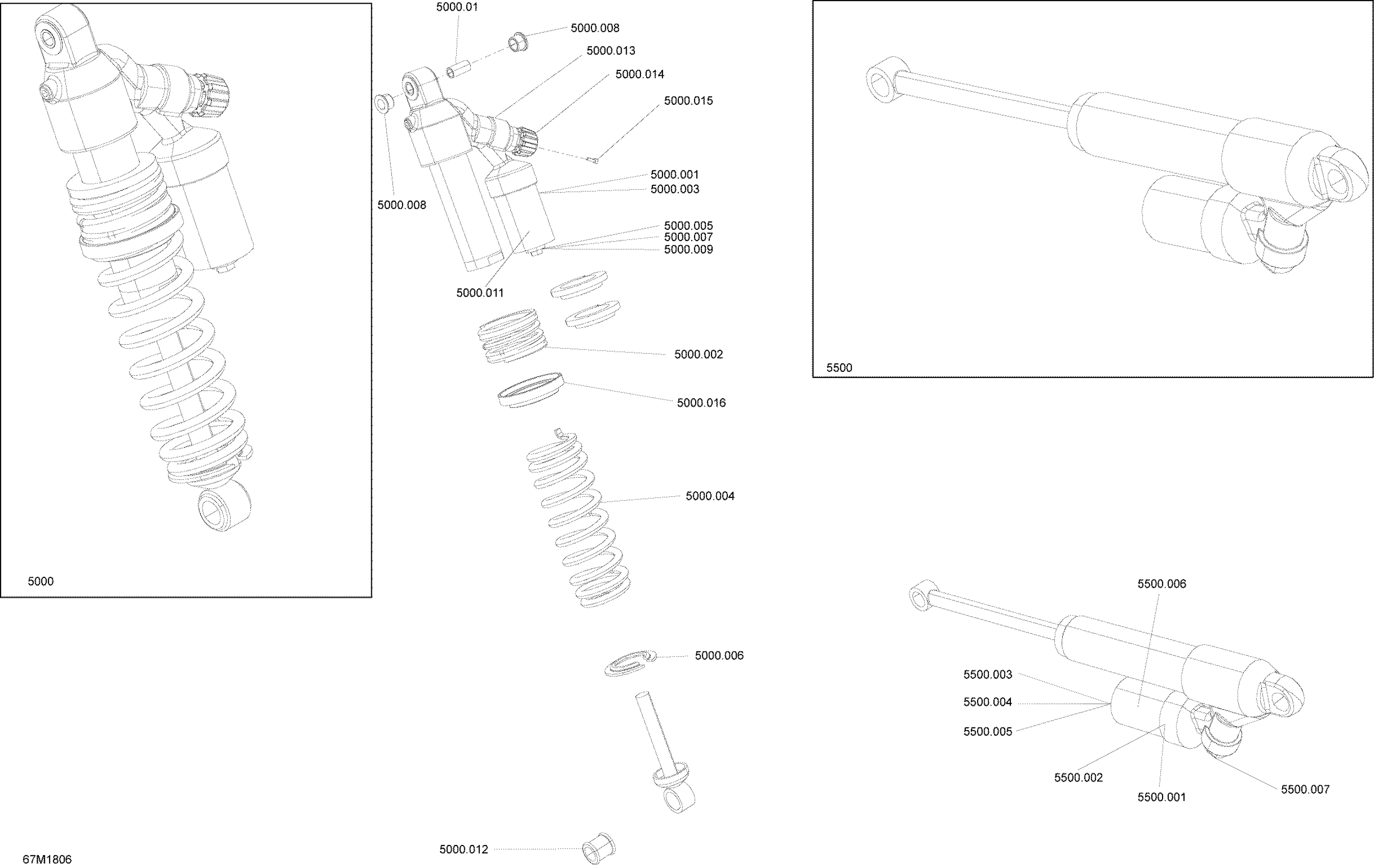 5000

5000.01
5000.008
5000.013
5000.014
5000.015
5000.008
5000.001
5000.003
5000.005
5000.007
5000.009
5000.011
5000.002
5000.016
5000.004
5000.006
5000.012

5500

5500.006
5500.003
5500.004
5500.005
5500.002
5500.001
5500.007

67M1806