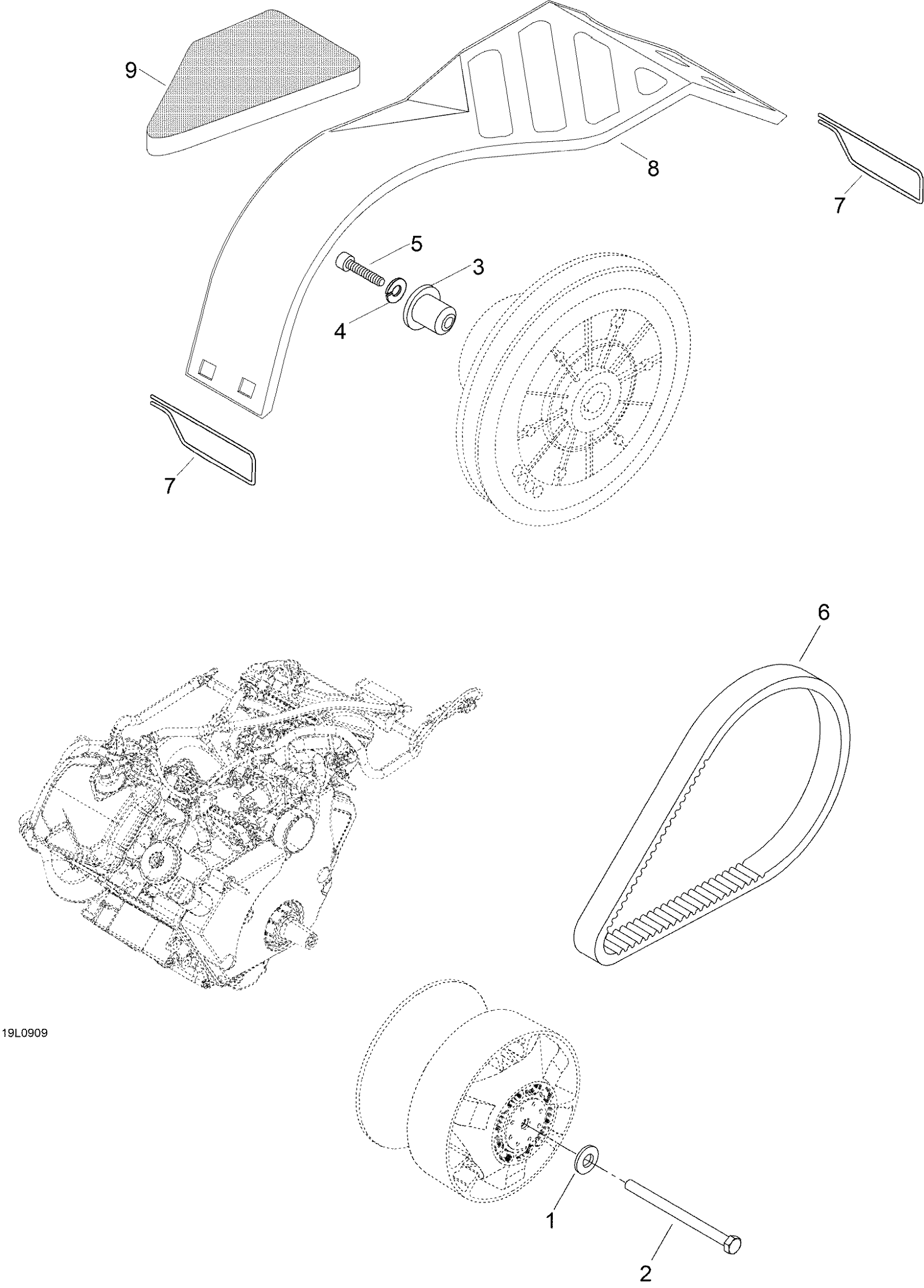 9
8
7
5
3
4
7
6
19L0909
1
2