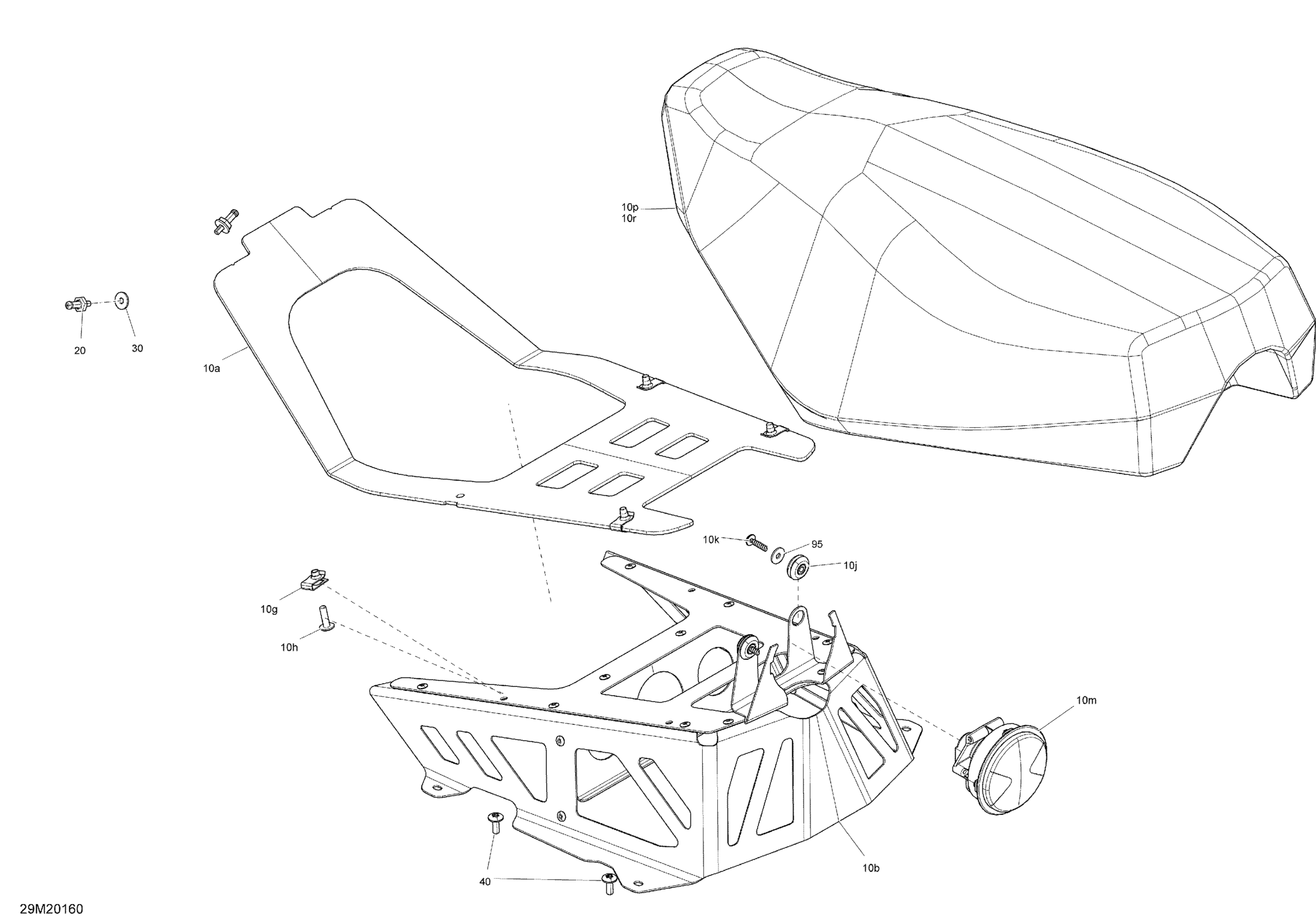 10p
10r

20
30

10a

10k
95
10j

10g

10h

10m

10b

40

29M20160